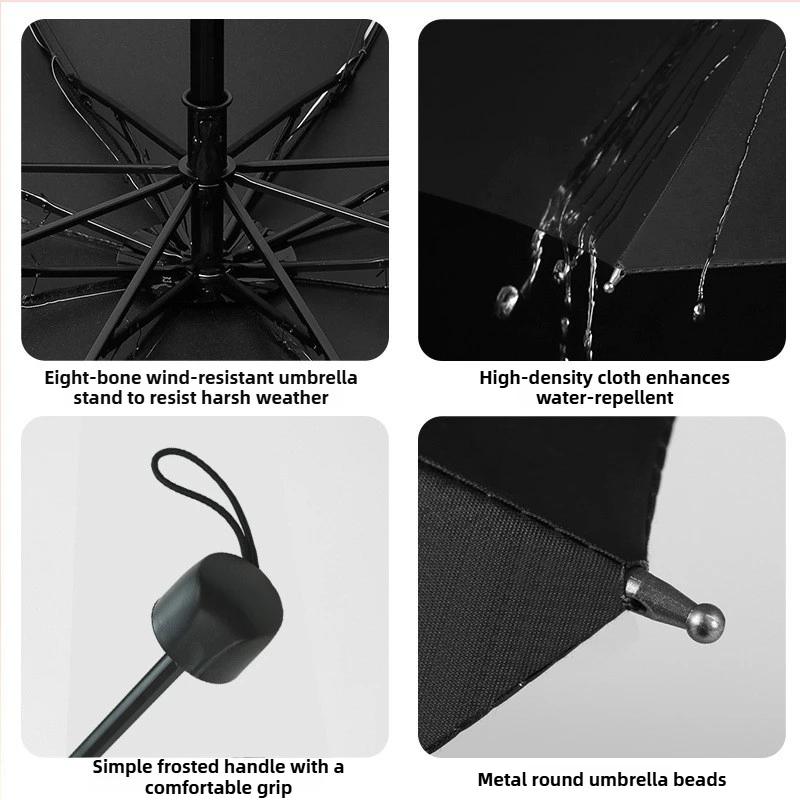 Eight-bone wind-resistant umbrella stand to resist harsh weather

High-density cloth enhances water-repellent

Simple frosted handle with a comfortable grip

Metal round umbrella beads