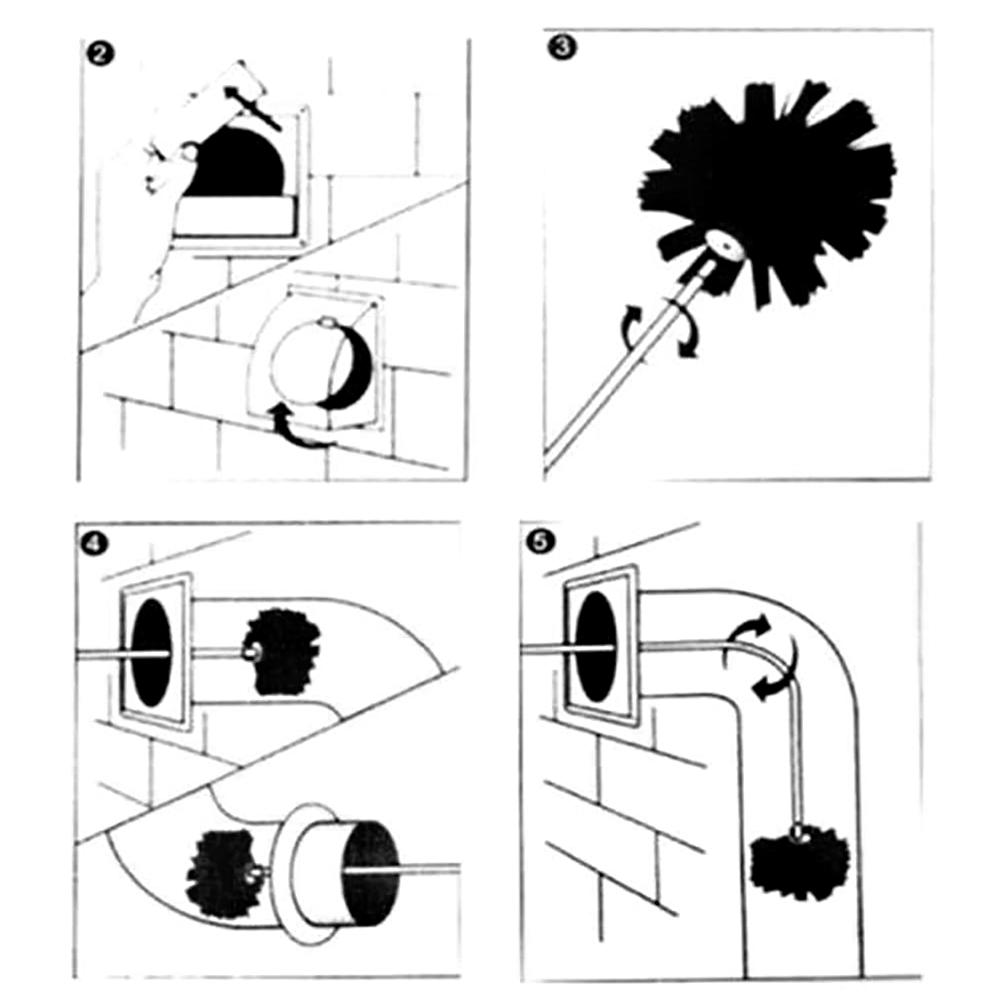 2

3

4

5