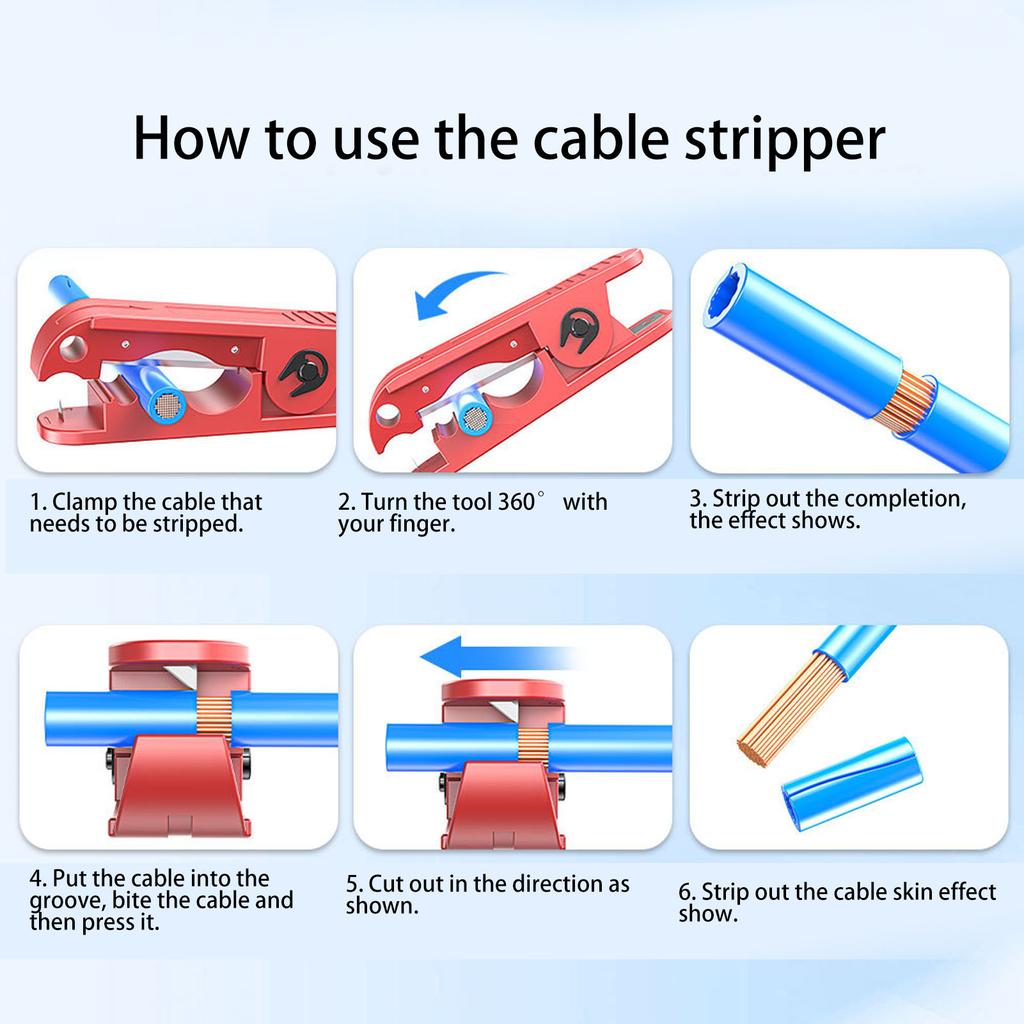 How to use the cable stripper

1. Clamp the cable that needs to be stripped.

2. Turn the tool 360° with your finger.

3. Strip out the completion, the effect shows.

4. Put the cable into the groove, bite the cable and then press it.

5. Cut out in the direction as shown.

6. Strip out the cable skin effect show.