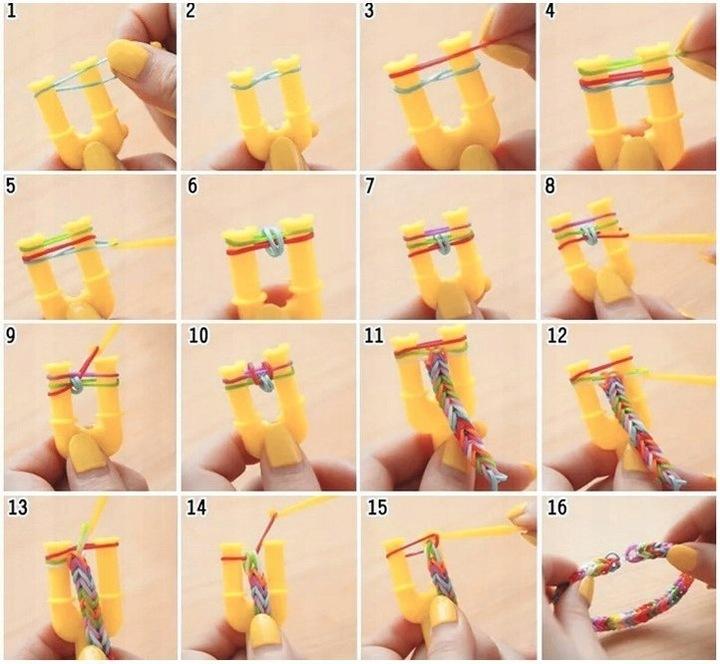 1
2
3
4
5
6
7
8
9
10
11
12
13
14
15
16