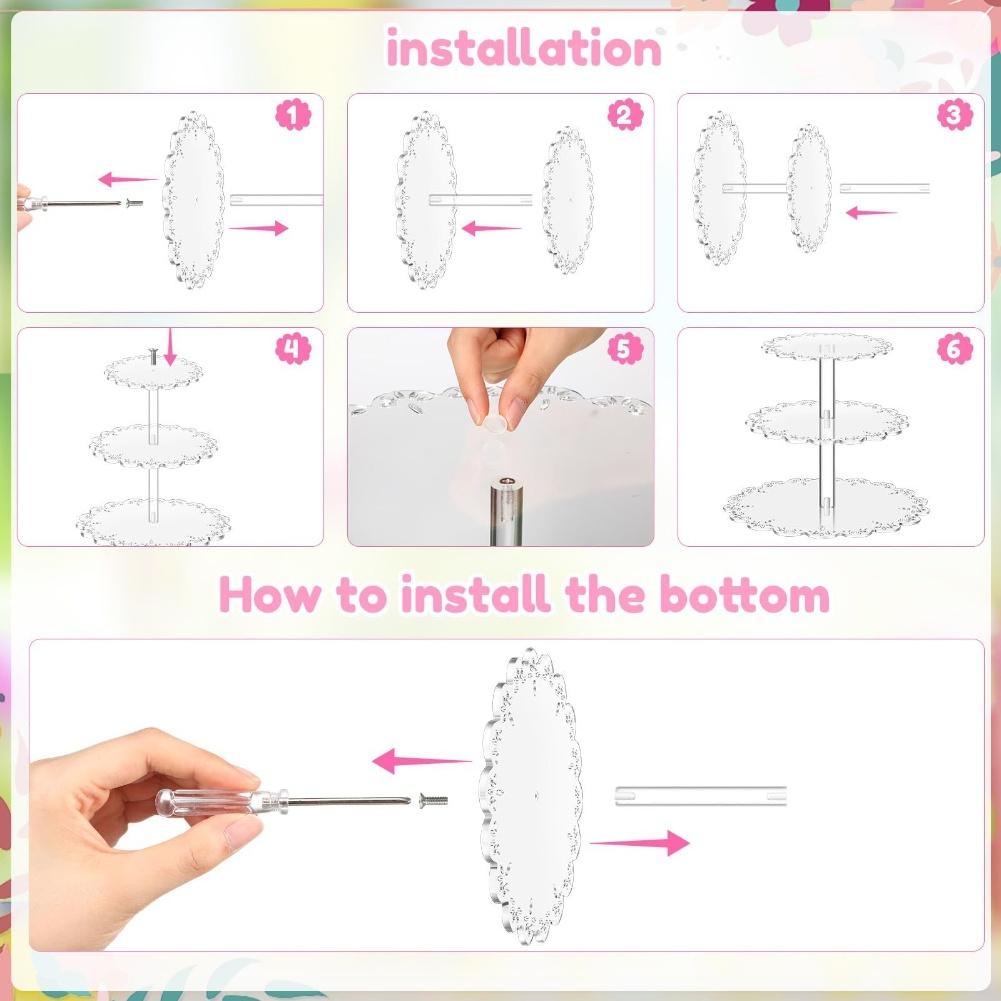 installation

1

2

3

4

5

6

How to install the bottom