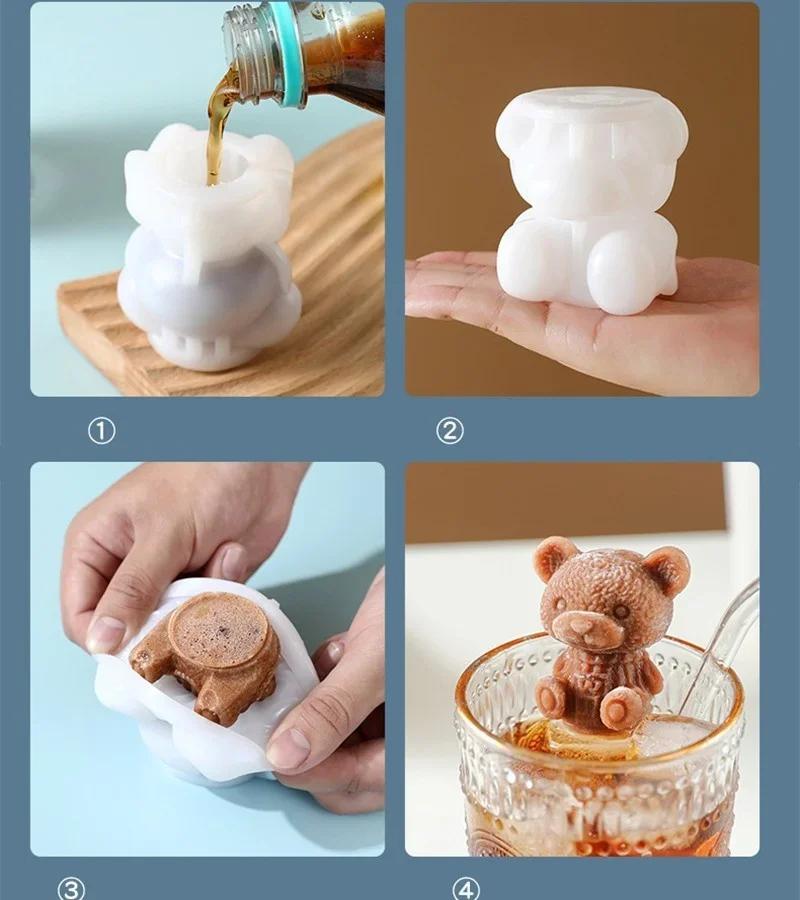 ①

②

③

④