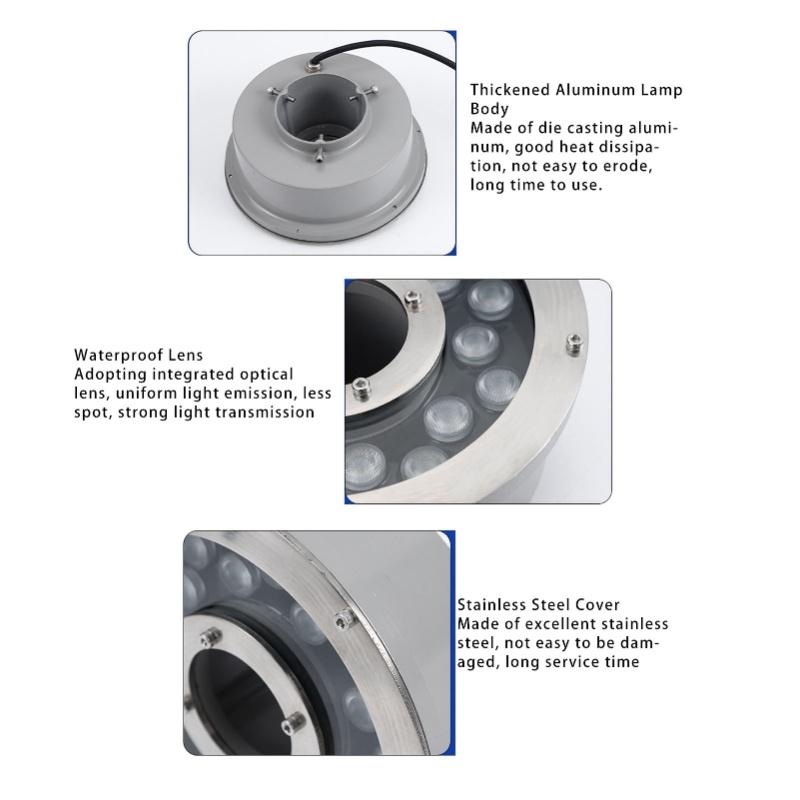 Thickened Aluminum Lamp Body
Made of die casting aluminum, good heat dissipation, not easy to erode, long time to use.

Waterproof Lens
Adopting integrated optical lens, uniform light emission, less spot, strong light transmission

Stainless Steel Cover
Made of excellent stainless steel, not easy to be damaged, long service time