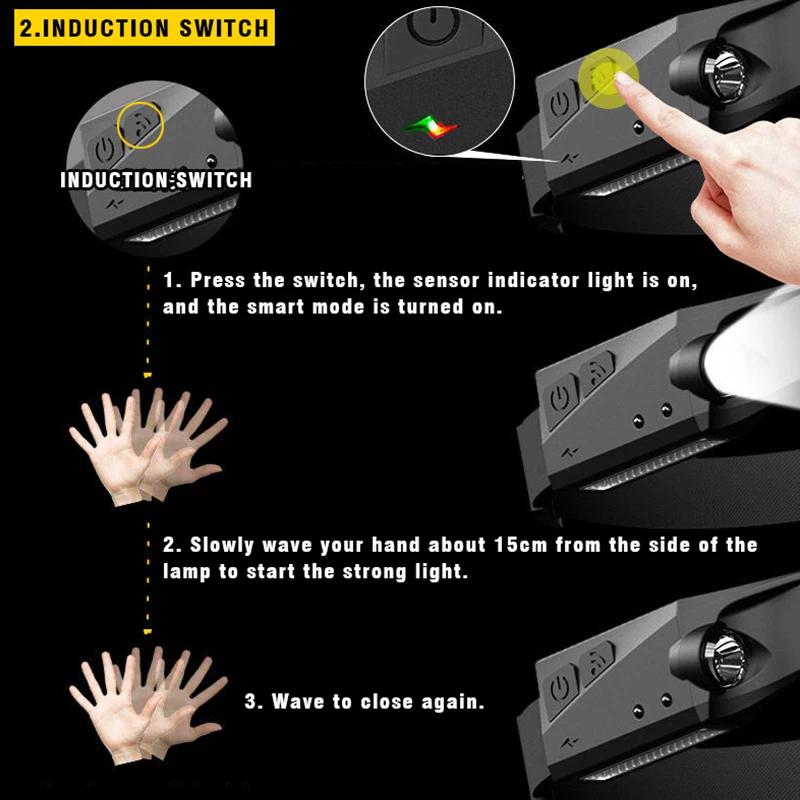 2.INDUCTION SWITCH

INDUCTION SWITCH

1. Press the switch, the sensor indicator light is on, and the smart mode is turned on.

2. Slowly wave your hand about 15cm from the side of the lamp to start the strong light.

3. Wave to close again.