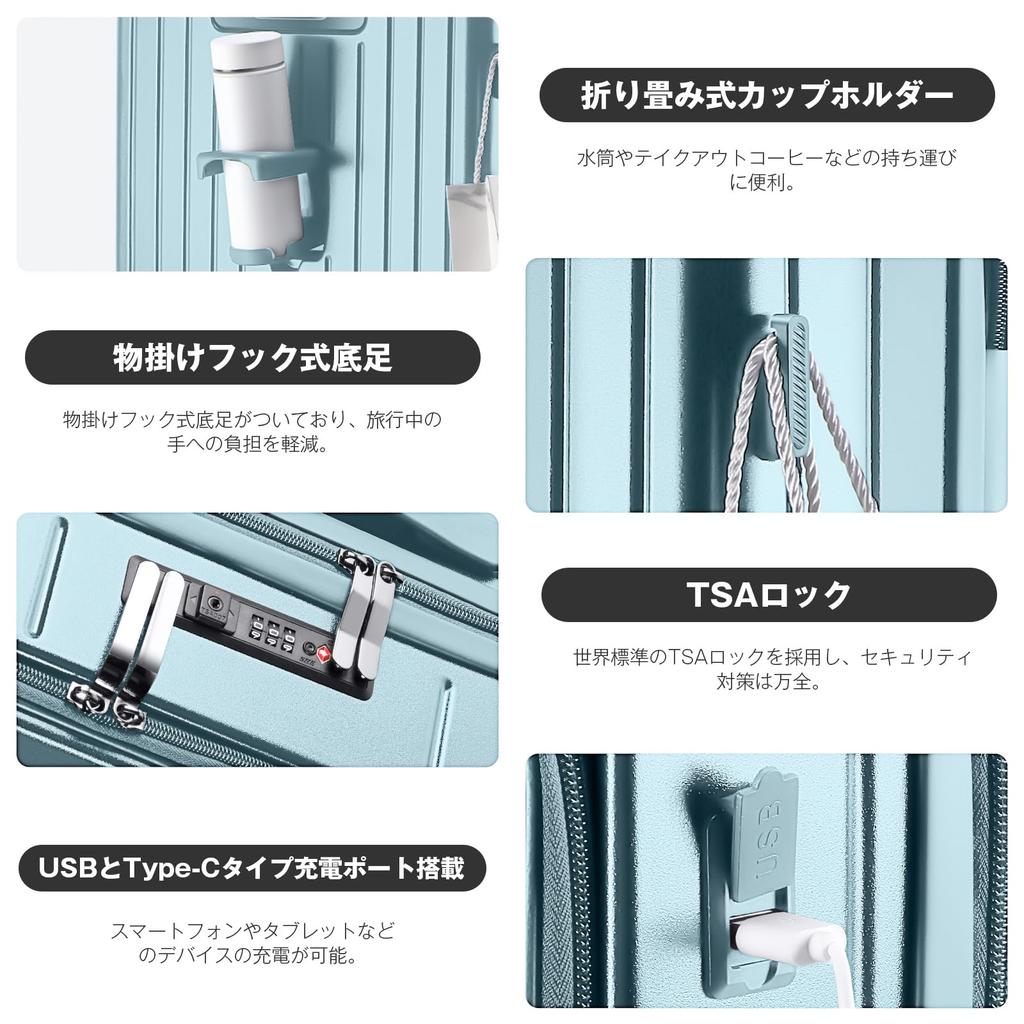 折り畳み式カップホルダー

水筒やテイクアウトコーヒーなどの持ち運びに便利。

物掛けフック式底足

物掛けフック式底足がついており、旅行中の手への負担を軽減。

TSAロック

世界標準のTSAロックを採用し、セキュリティ対策は万全。

USBとType-Cタイプ充電ポート搭載

スマートフォンやタブレットなどのデバイスの充電が可能。

USB