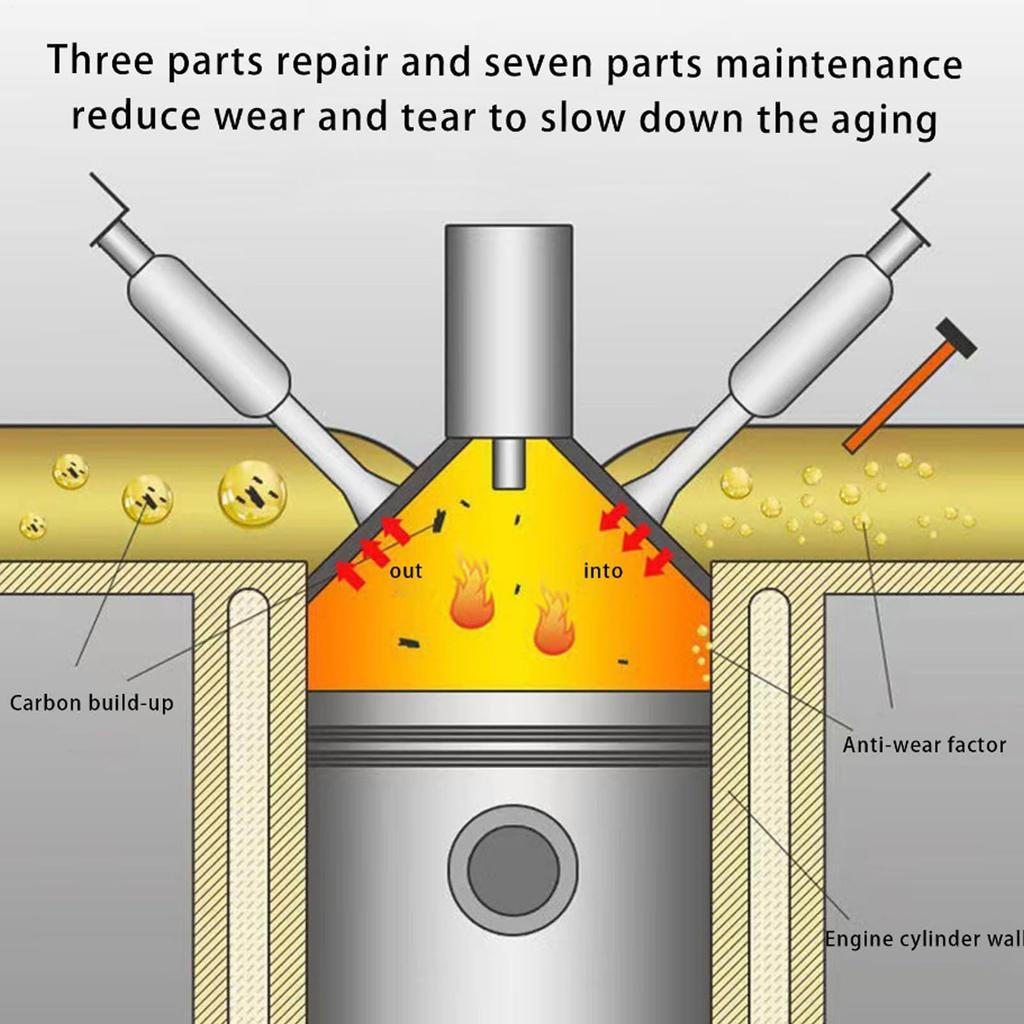 Three parts repair and seven parts maintenance reduce wear and tear to slow down the aging

out

into

Carbon build-up

Anti-wear factor

Engine cylinder wall