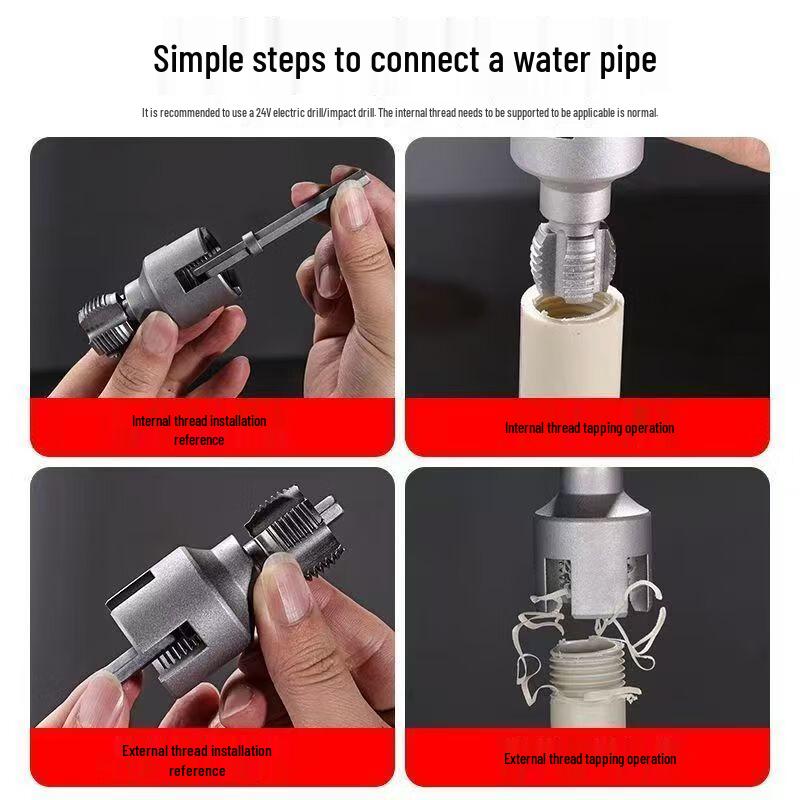 Simple steps to connect a water pipe

It is recommended to use a 24V electric drill/impact drill. The internal thread needs to be supported to be applicable is normal.

Internal thread installation reference

Internal thread tapping operation

External thread installation reference

External thread tapping operation