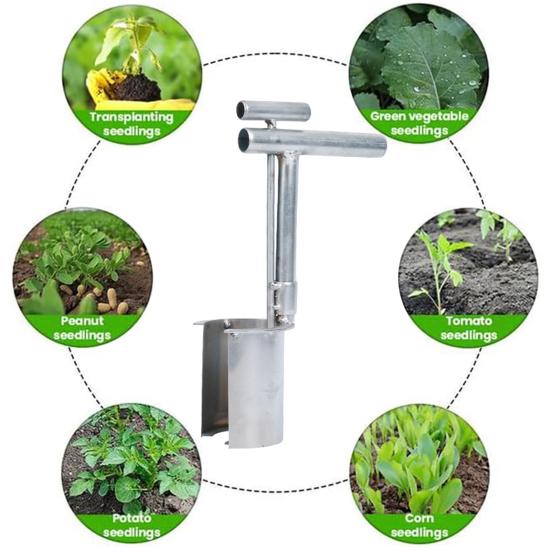 Transplanting seedlings

Green vegetable seedlings

Peanut seedlings

Tomato seedlings

Potato seedlings

Corn seedlings