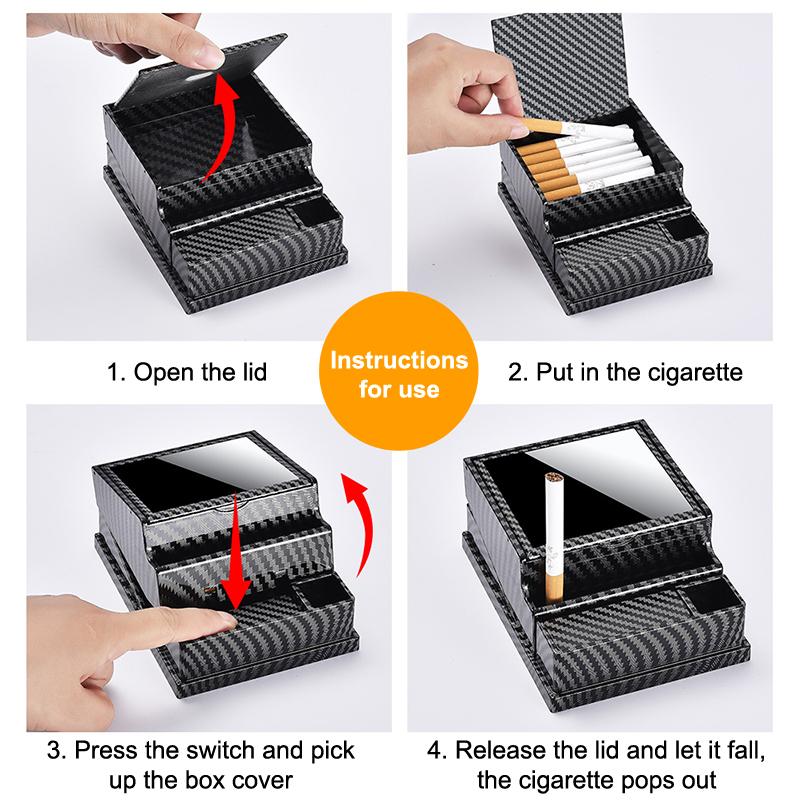 1. Open the lid

Instructions for use

2. Put in the cigarette

3. Press the switch and pick up the box cover

4. Release the lid and let it fall, the cigarette pops out