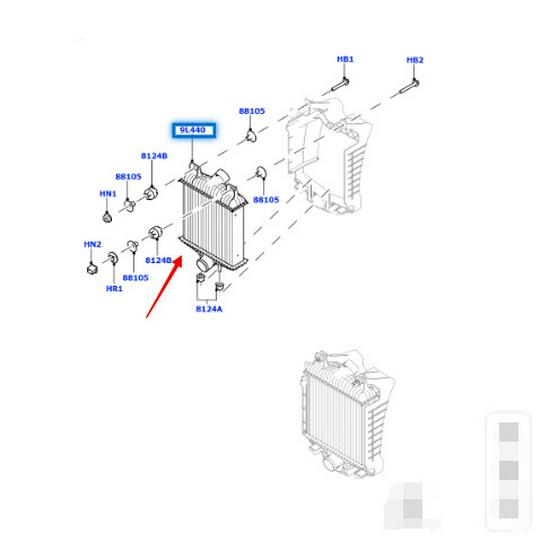 HB1
HB2
88105
9L440
8124B
88105
HN1
88105
HN2
8124B
88105
HR1
8124A