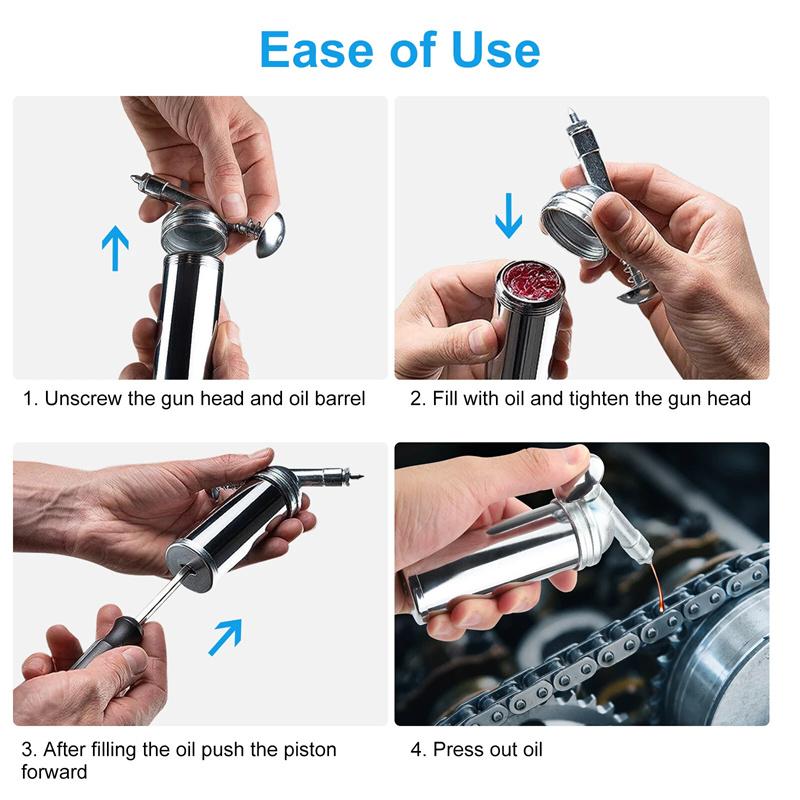 Ease of Use

1. Unscrew the gun head and oil barrel

2. Fill with oil and tighten the gun head

3. After filling the oil push the piston forward

4. Press out oil