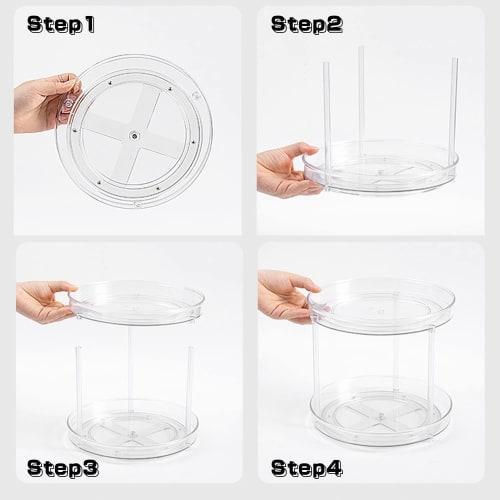 Step1

Step2

Step3

Step4