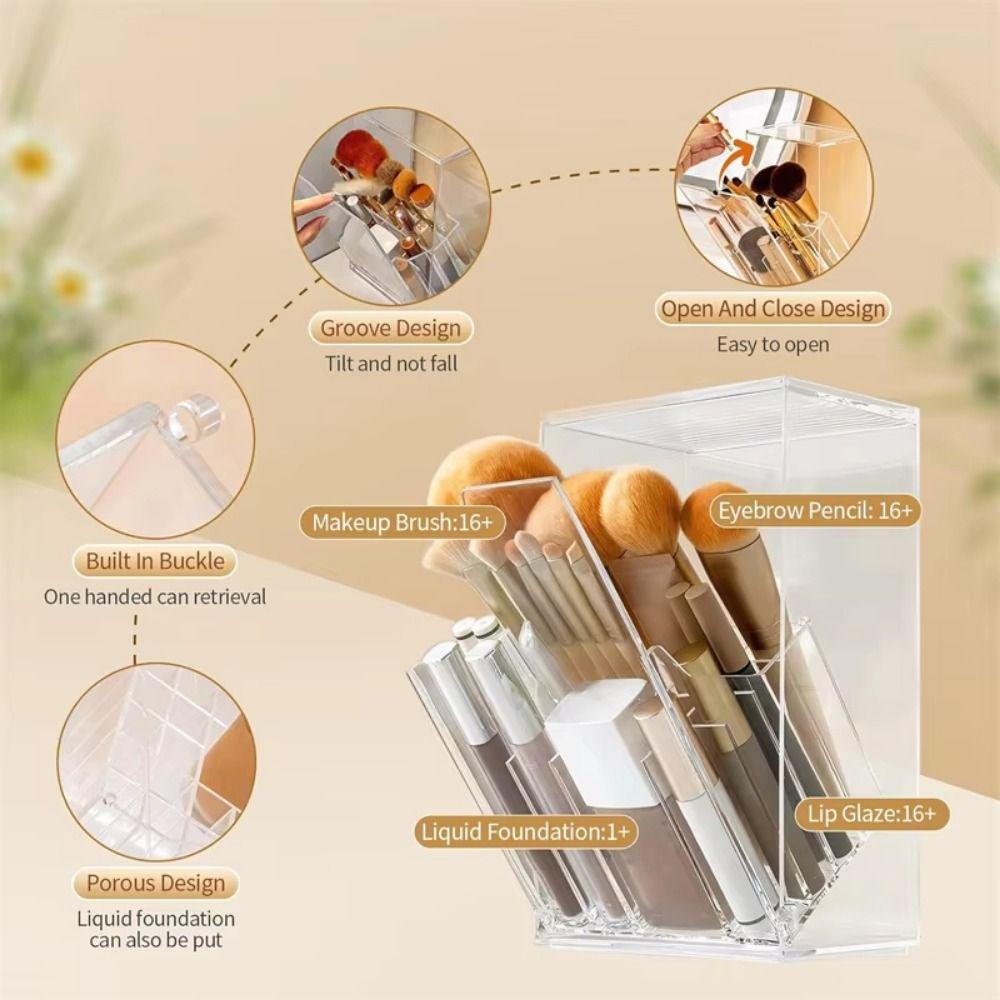 Groove Design
Tilt and not fall

Open And Close Design
Easy to open

Built In Buckle
One handed can retrieval

Porous Design
Liquid foundation can also be put

Makeup Brush:16+

Eyebrow Pencil: 16+

Liquid Foundation:1+

Lip Glaze:16+