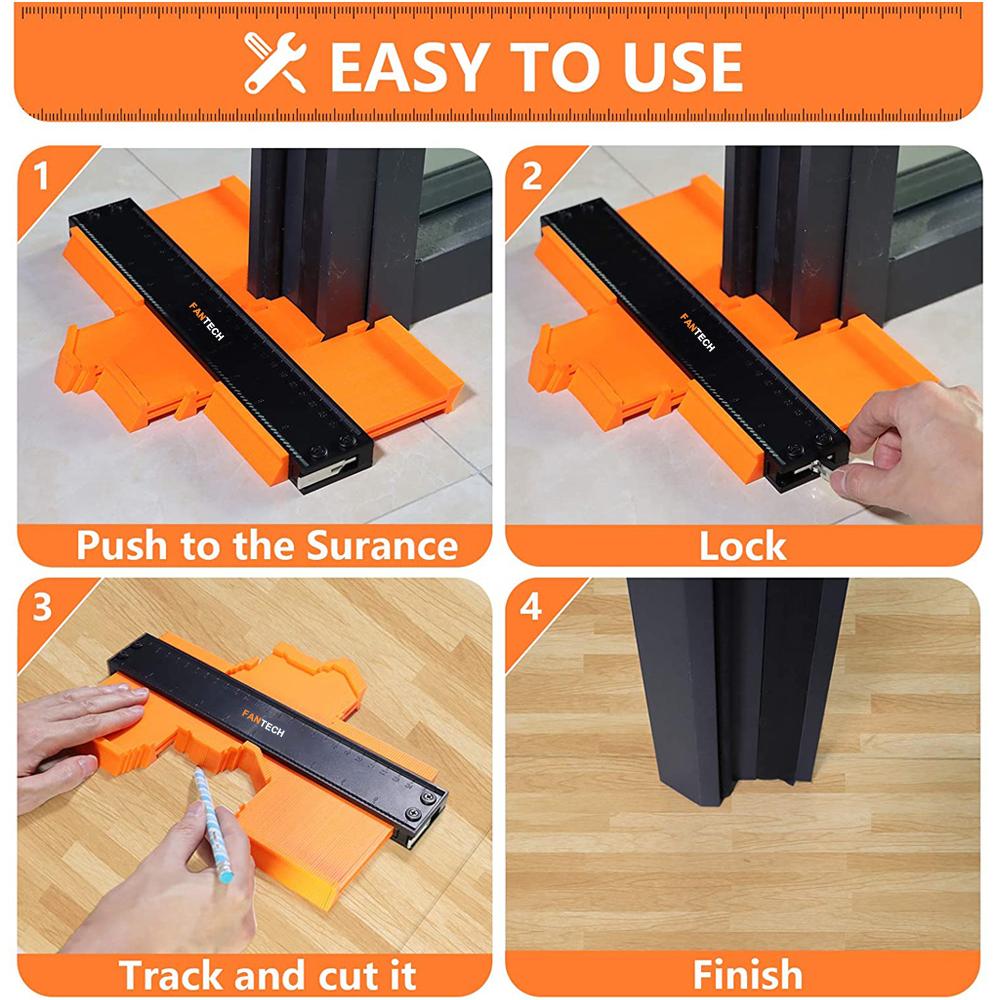 EASY TO USE

1

FANTECH

Push to the Surance

2

FANTECH

Lock

3

FANTECH

Track and cut it

4

Finish