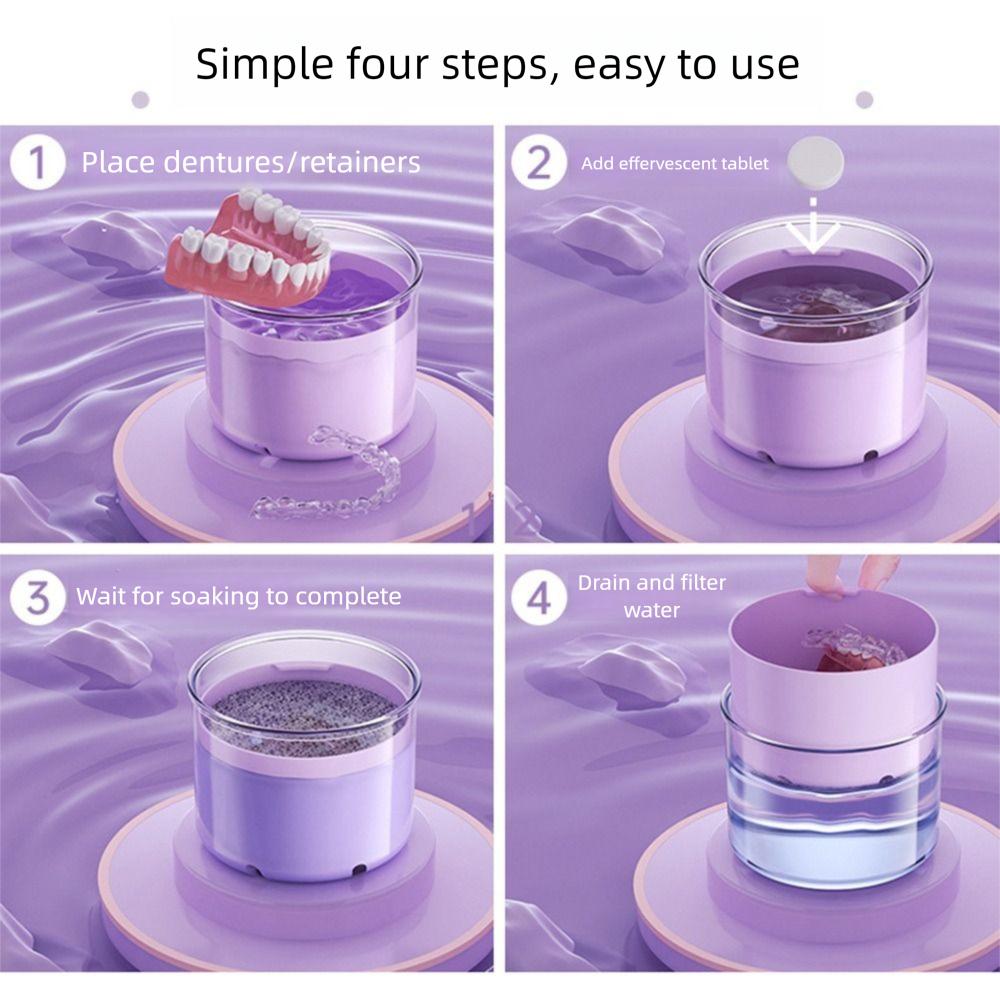 Simple four steps, easy to use

1 Place dentures/retainers

2 Add effervescent tablet

3 Wait for soaking to complete

4 Drain and filter water