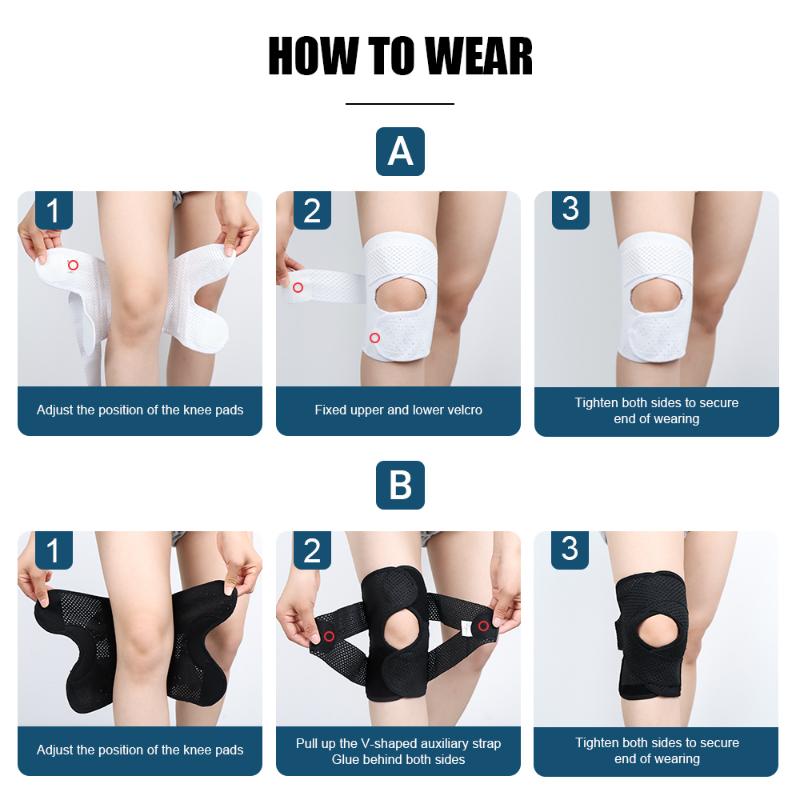 HOW TO WEAR

A

1

Adjust the position of the knee pads

2

Fixed upper and lower velcro

3

Tighten both sides to secure end of wearing

B

1

Adjust the position of the knee pads

2

Pull up the V-shaped auxiliary strap Glue behind both sides

3

Tighten both sides to secure end of wearing