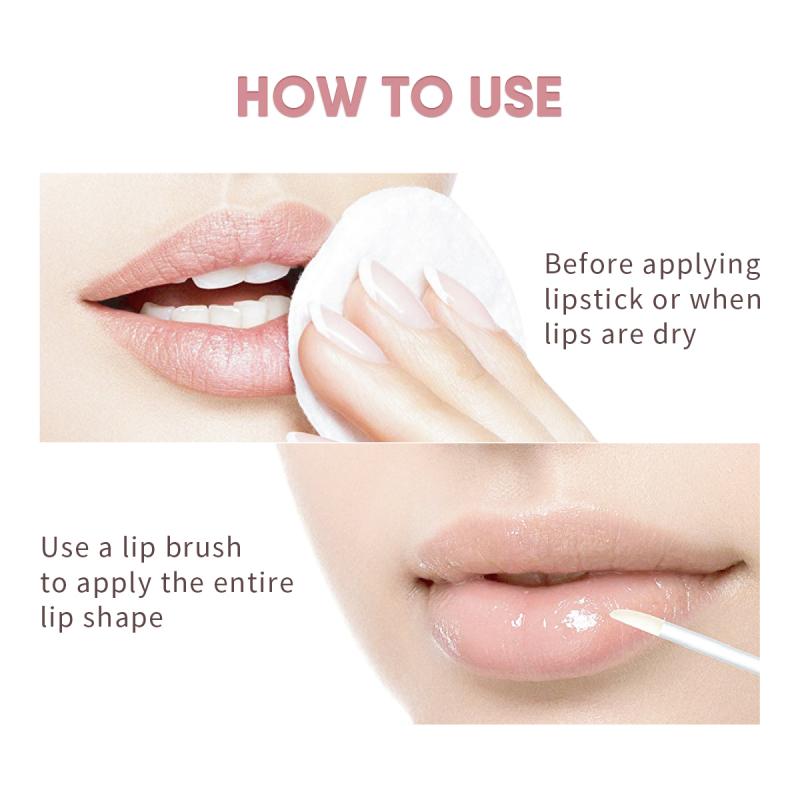 HOW TO USE

Before applying lipstick or when lips are dry

Use a lip brush to apply the entire lip shape