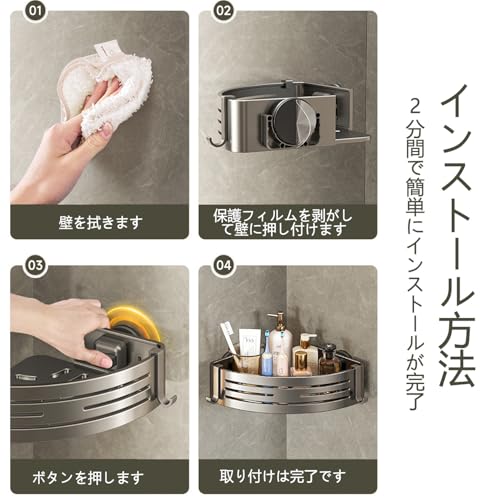 インストール方法

2分間で簡単にインストールが完了

01
壁を拭きます

02
保護フィルムを剥がして壁に押し付けます

03
ボタンを押します

04
取り付けは完了です