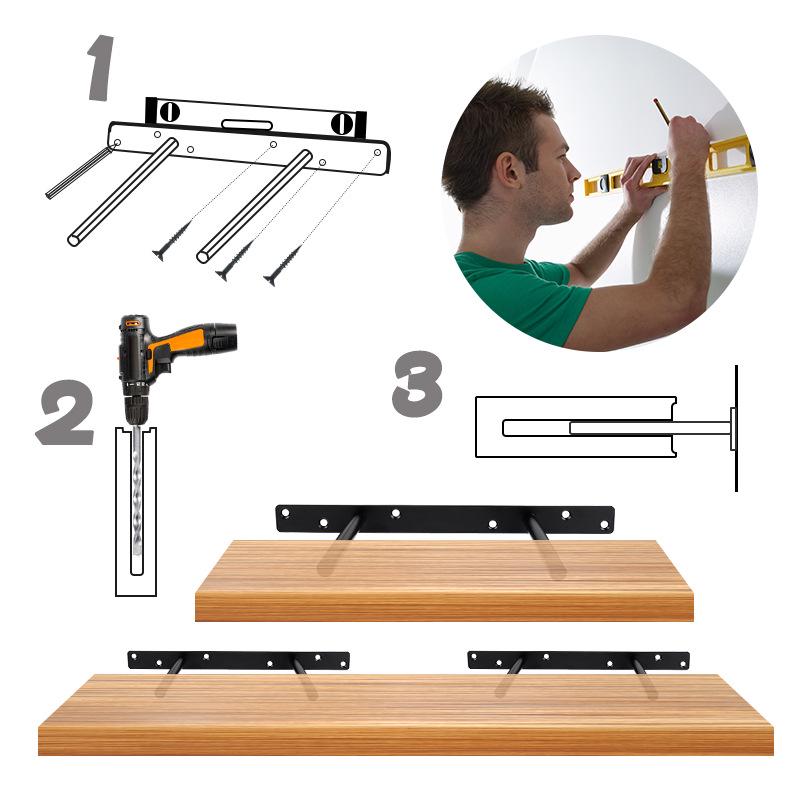 1

2

3