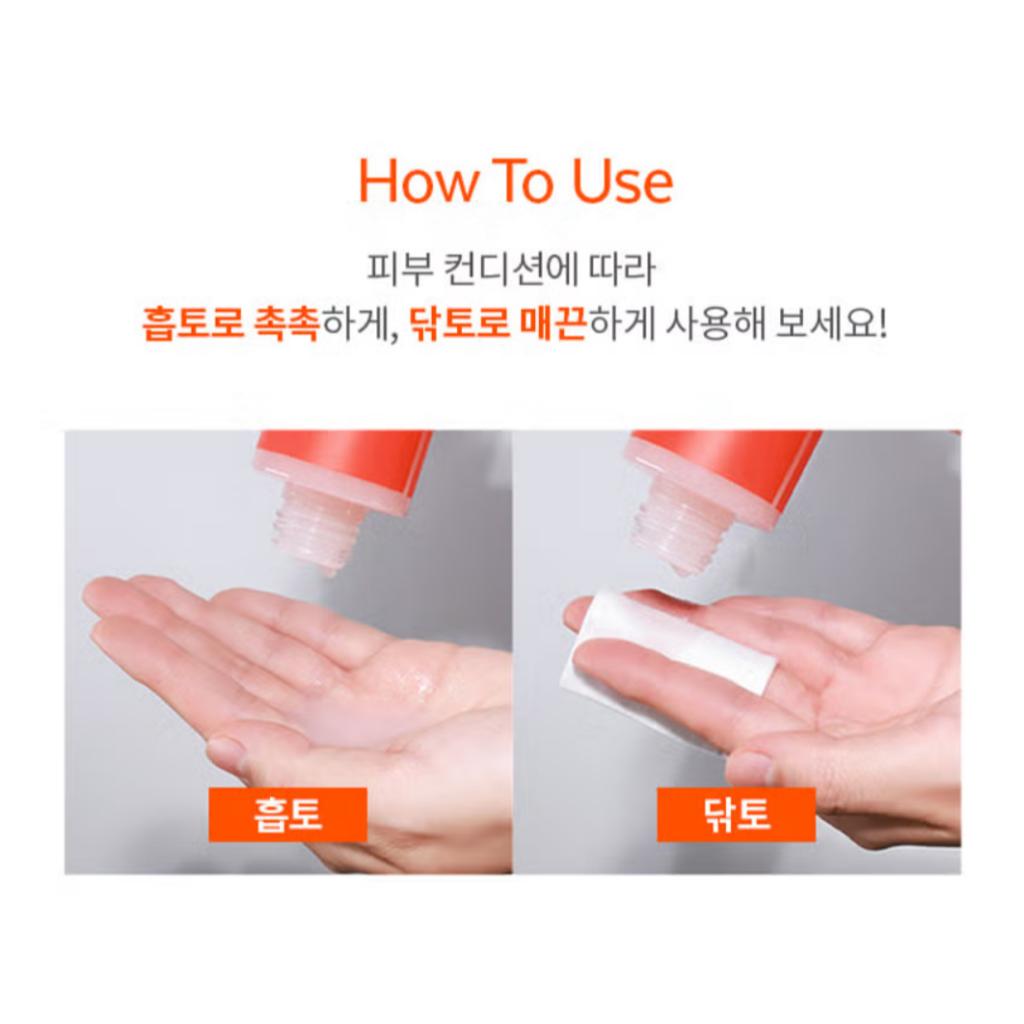 How To Use

피부 컨디션에 따라
흡토로 촉촉하게, 닦토로 매끈하게 사용해 보세요!

흡토

닦토