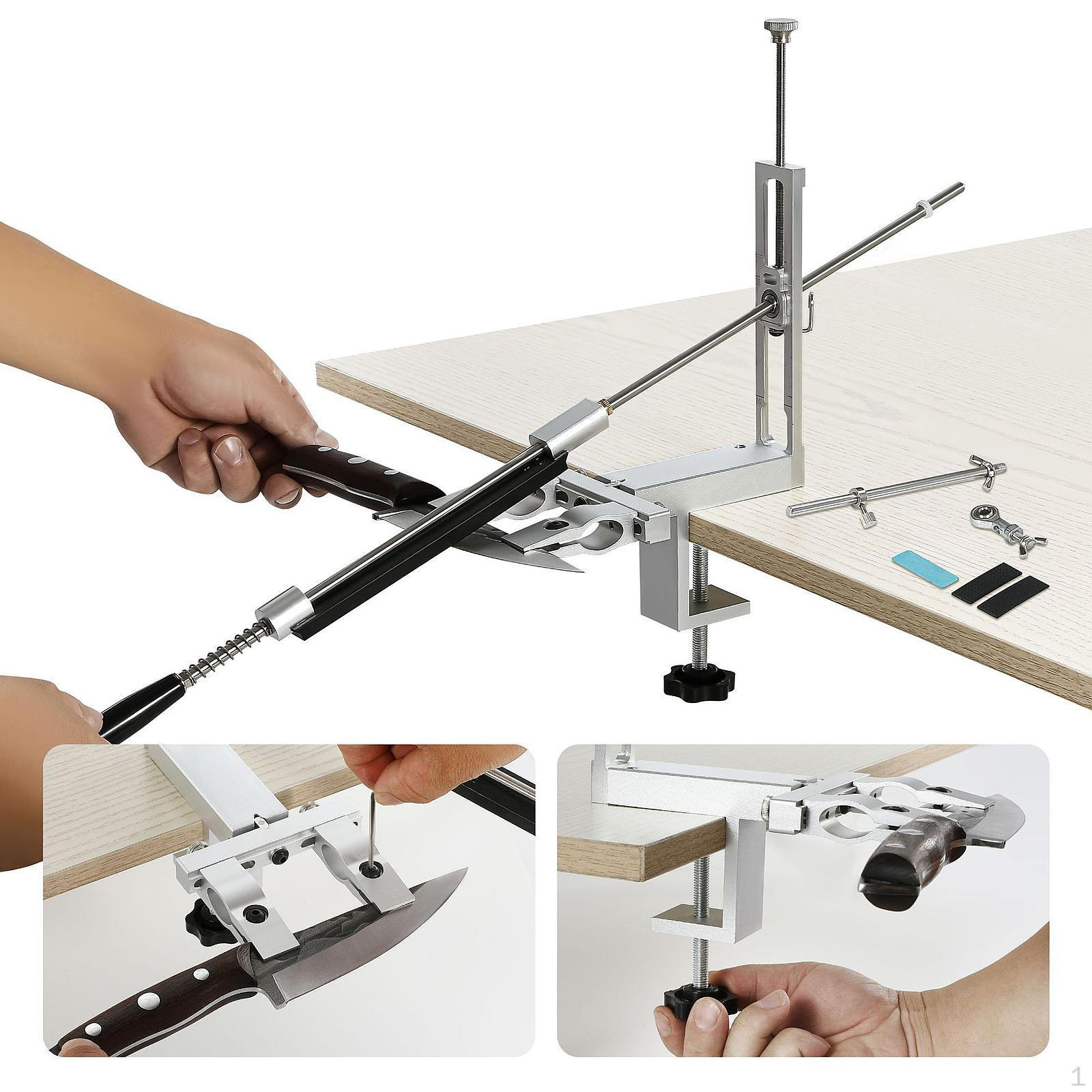 1