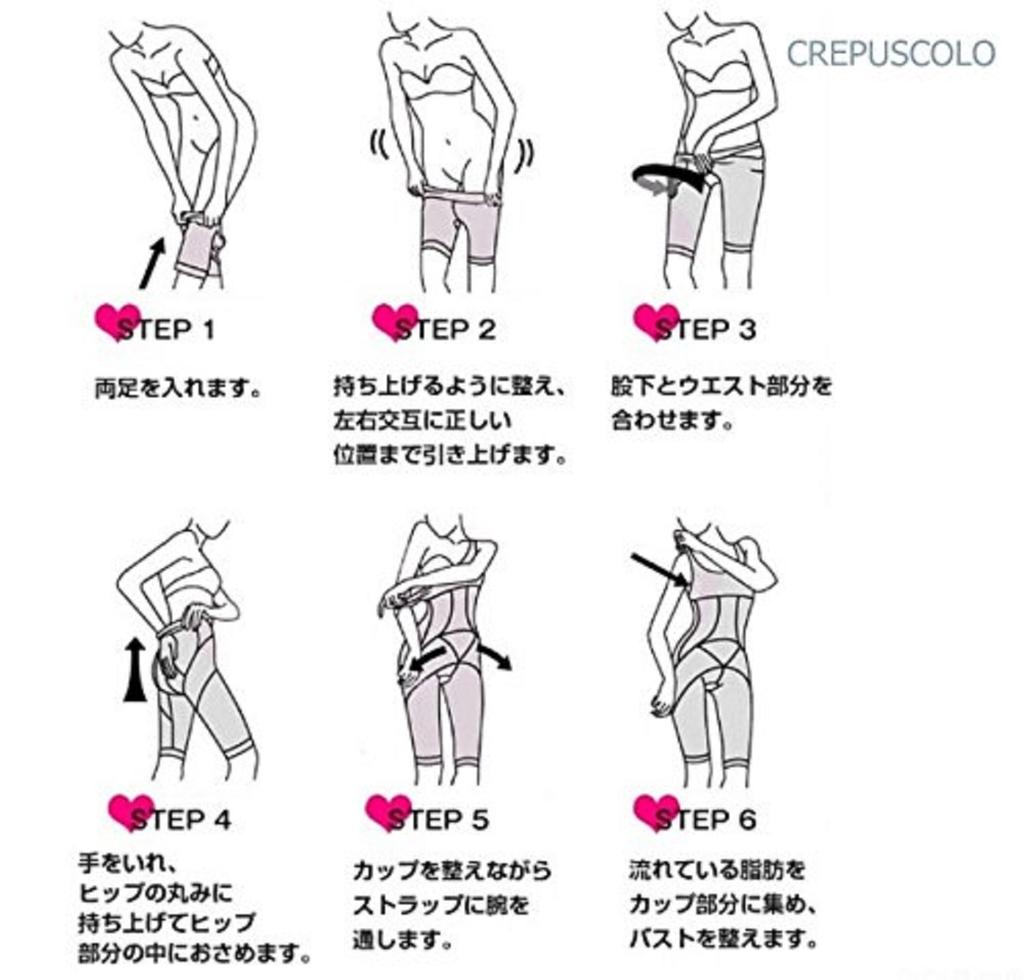 CREPUSCOLO

STEP 1

両足を入れます。

STEP 2

持ち上げるように整え、左右交互に正しい位置まで引き上げます。

STEP 3

股下とウエスト部分を合わせます。

STEP 4

手をいれ、ヒップの丸みに持ち上げてヒップ部分の中におさめます。

STEP 5

カップを整えながらストラップに腕を通します。

STEP 6

流れている脂肪をカップ部分に集め、バストを整えます。