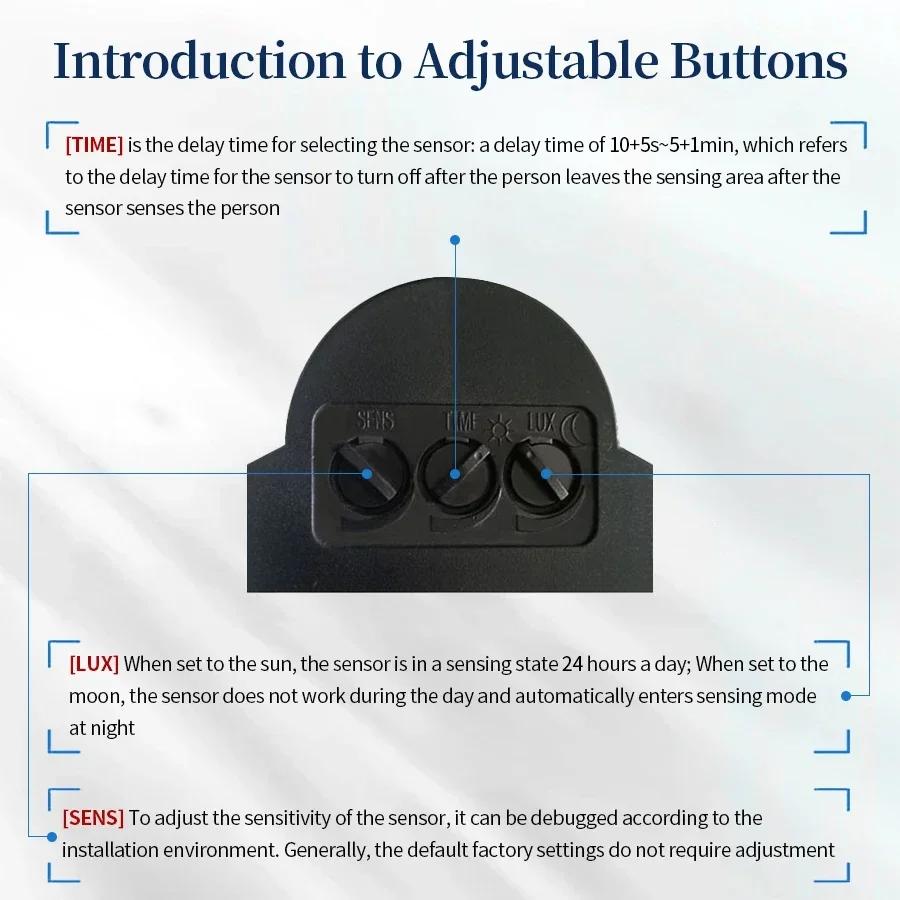 Introduction to Adjustable Buttons

[TIME] is the delay time for selecting the sensor: a delay time of 10+5s~5+1min, which refers to the delay time for the sensor to turn off after the person leaves the sensing area after the sensor senses the person

SENS TIME LUX

[LUX] When set to the sun, the sensor is in a sensing state 24 hours a day; When set to the moon, the sensor does not work during the day and automatically enters sensing mode at night

[SENS] To adjust the sensitivity of the sensor, it can be debugged according to the installation environment. Generally, the default factory settings do not require adjustment