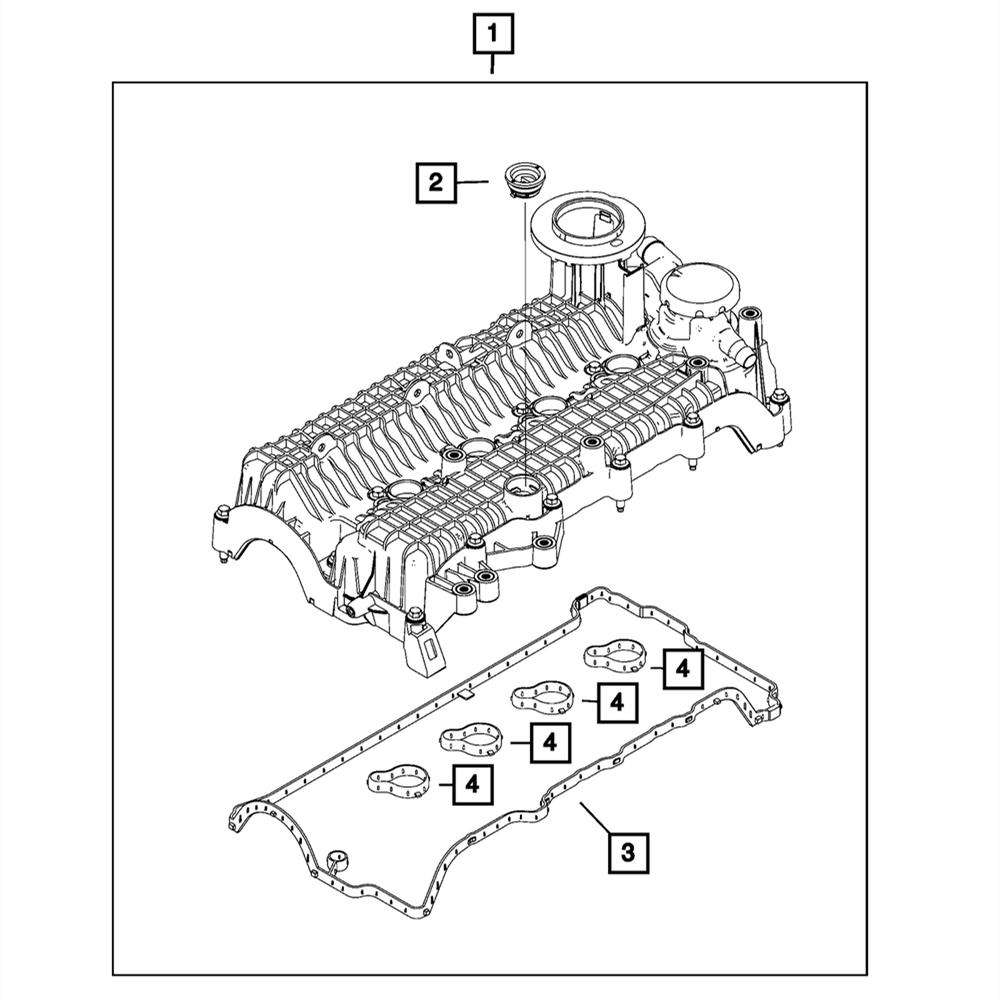 1

2

4

4

4

4

3