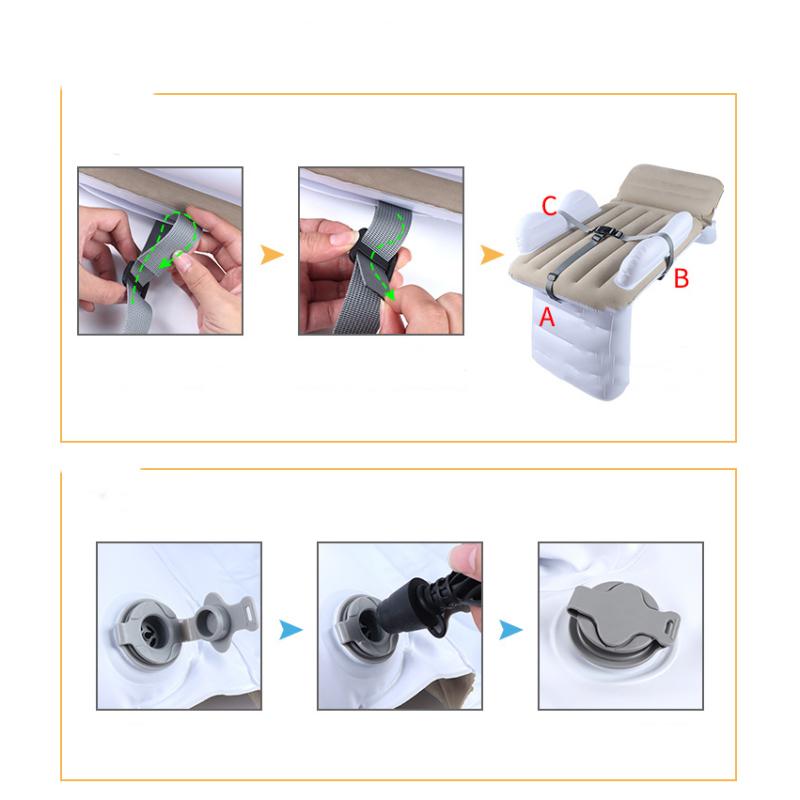 C
B
A