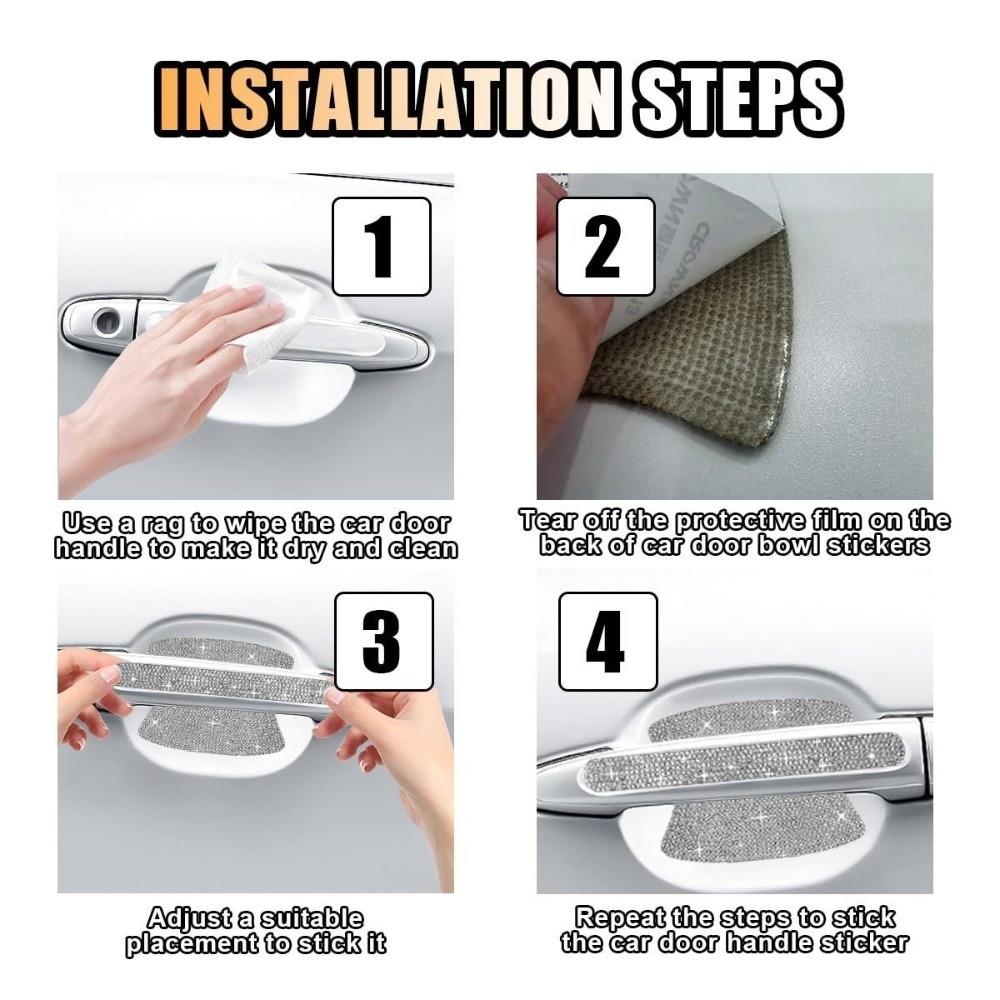 INSTALLATION STEPS

1

Use a rag to wipe the car door handle to make it dry and clean

2

Tear off the protective film on the back of car door bowl stickers

3

Adjust a suitable placement to stick it

4

Repeat the steps to stick the car door handle sticker