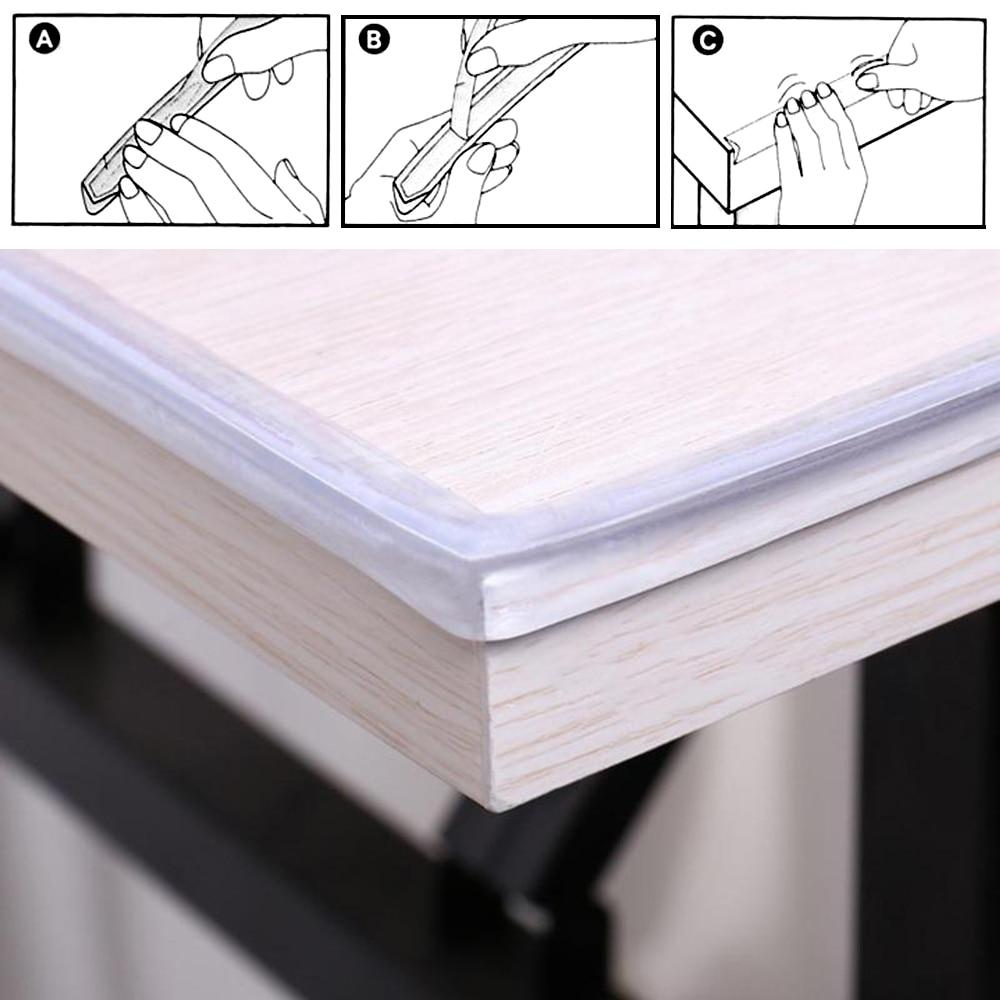 A

B

C