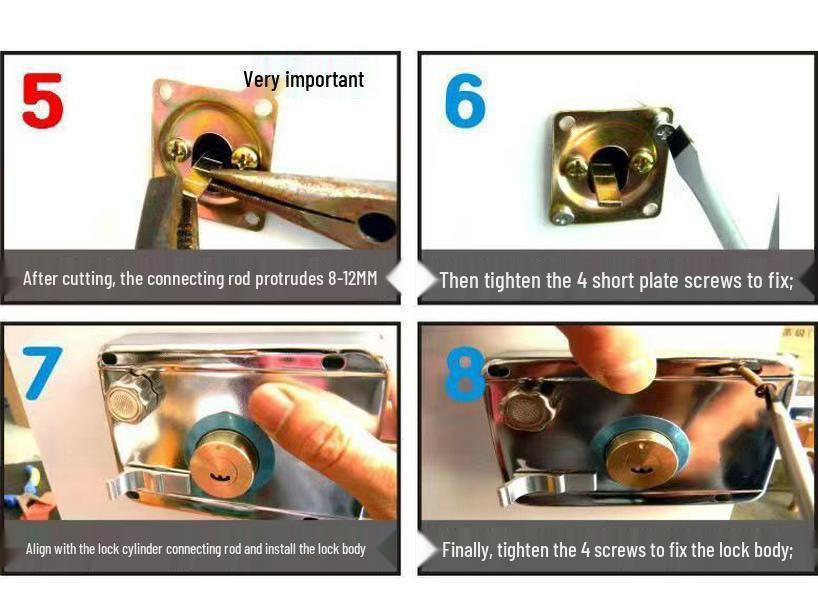 5

Very important

After cutting, the connecting rod protrudes 8-12MM

6

Then tighten the 4 short plate screws to fix;

7

Align with the lock cylinder connecting rod and install the lock body

8

Finally, tighten the 4 screws to fix the lock body;