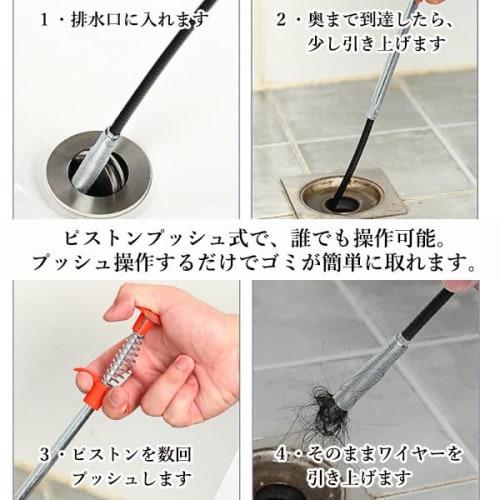 1・排水口に入れます

2・奥まで到達したら、少し引き上げます

ピストンプッシュ式で、誰でも操作可能。
プッシュ操作するだけでゴミが簡単に取れます。

3・ピストンを数回プッシュします

4・そのままワイヤーを引き上げます