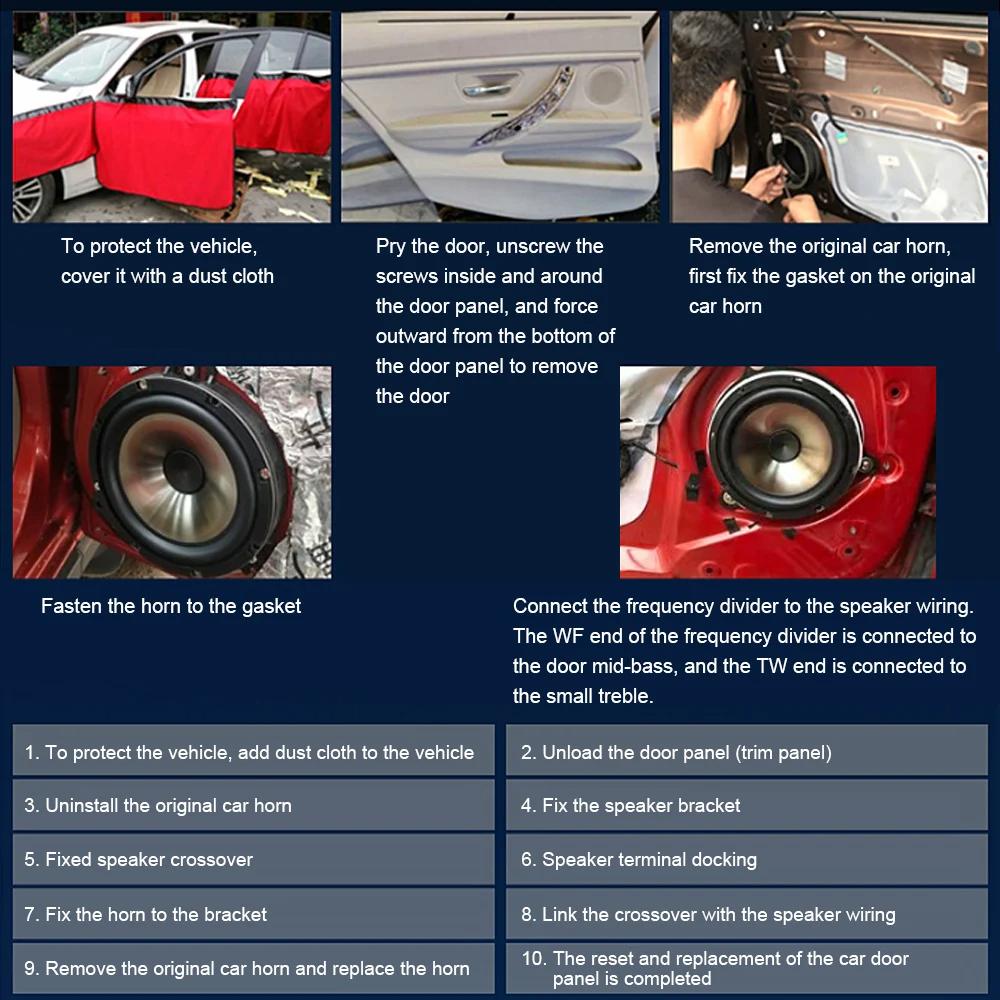 To protect the vehicle, cover it with a dust cloth

Pry the door, unscrew the screws inside and around the door panel, and force outward from the bottom of the door panel to remove the door

Remove the original car horn, first fix the gasket on the original car horn

Fasten the horn to the gasket

Connect the frequency divider to the speaker wiring. The WF end of the frequency divider is connected to the door mid-bass, and the TW end is connected to the small treble.

1. To protect the vehicle, add dust cloth to the vehicle

2. Unload the door panel (trim panel)

3. Uninstall the original car horn

4. Fix the speaker bracket

5. Fixed speaker crossover

6. Speaker terminal docking

7. Fix the horn to the bracket

8. Link the crossover with the speaker wiring

9. Remove the original car horn and replace the horn

10. The reset and replacement of the car door panel is completed