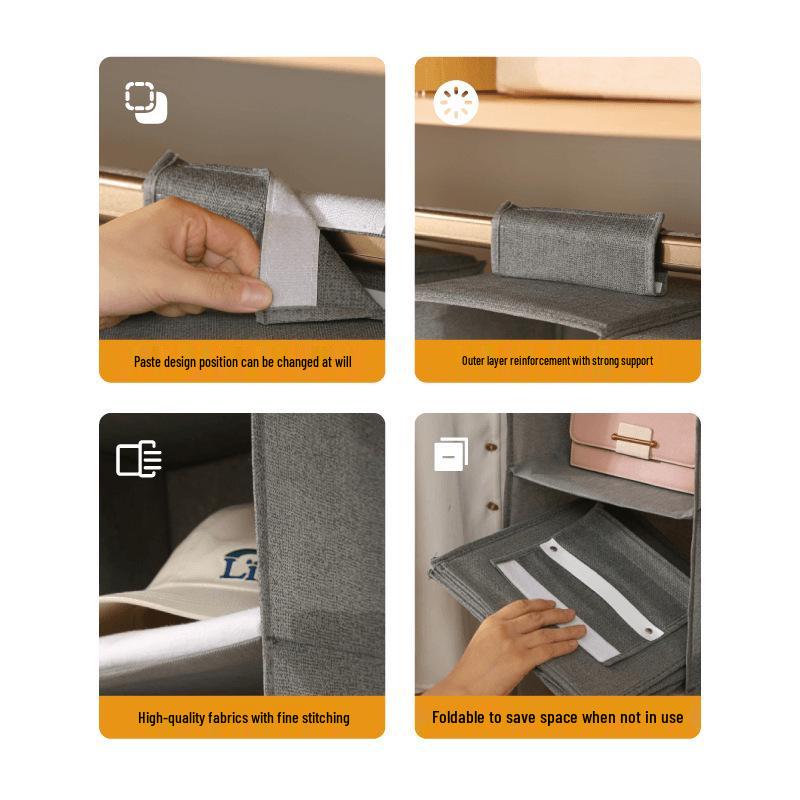 Paste design position can be changed at will

Outer layer reinforcement with strong support

Li

High-quality fabrics with fine stitching

Foldable to save space when not in use