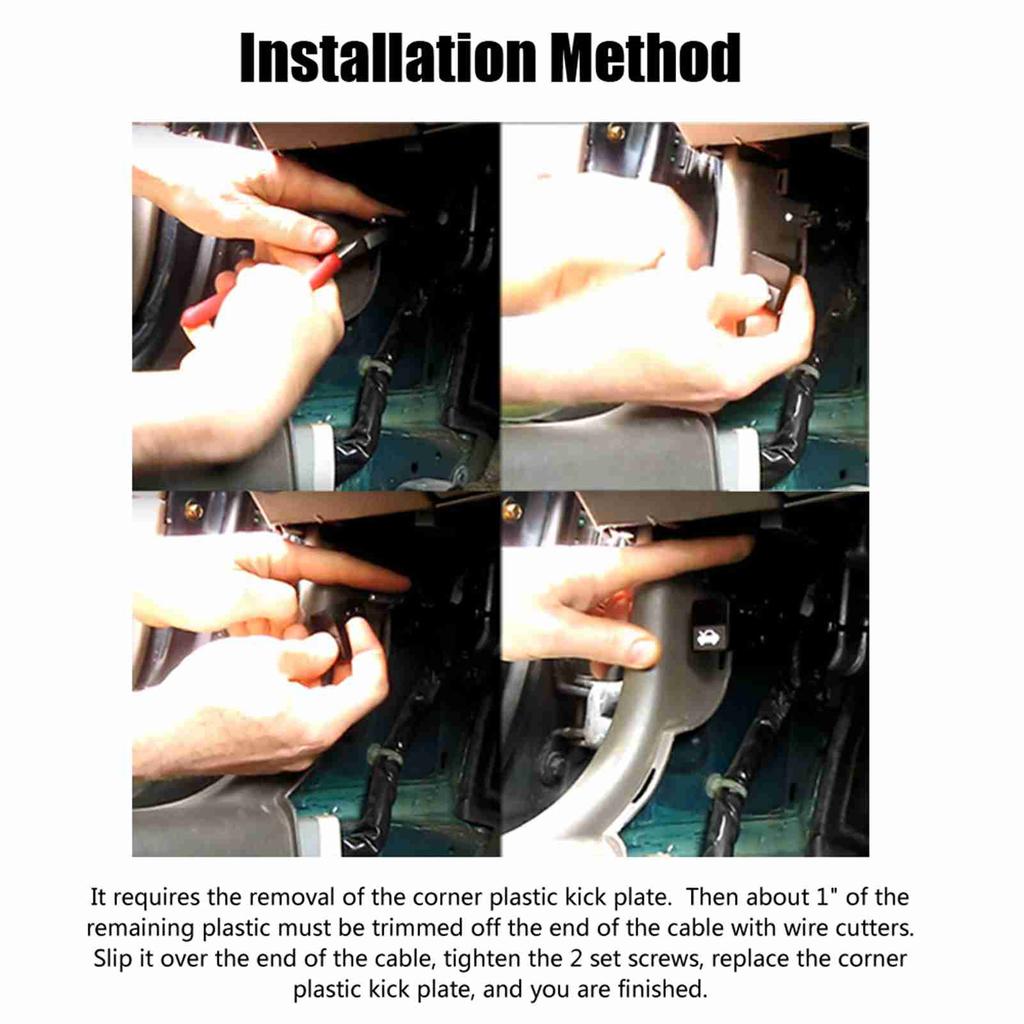 Installation Method

It requires the removal of the corner plastic kick plate. Then about 1" of the remaining plastic must be trimmed off the end of the cable with wire cutters. Slip it over the end of the cable, tighten the 2 set screws, replace the corner plastic kick plate, and you are finished.