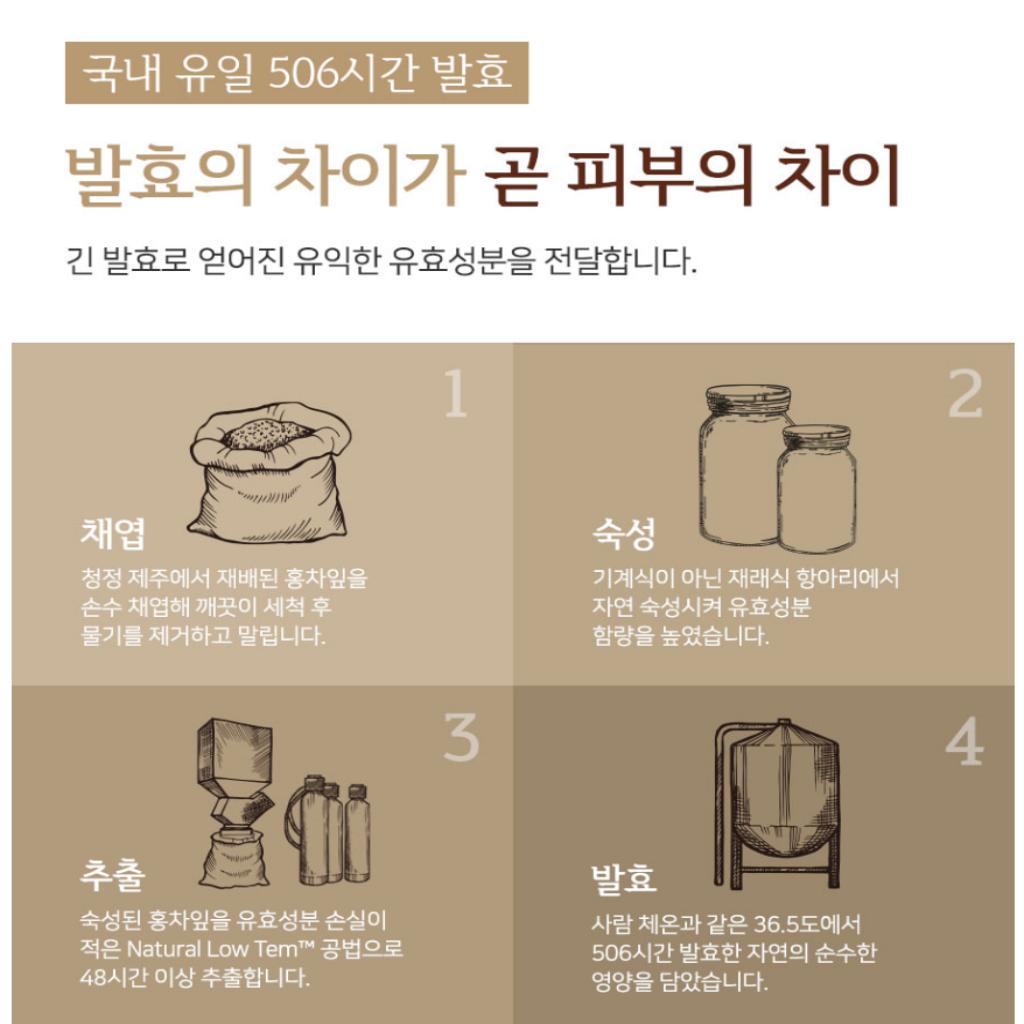 국내 유일 506시간 발효

발효의 차이가 곧 피부의 차이

긴 발효로 얻어진 유익한 유효성분을 전달합니다.

1

채엽

청정 제주에서 재배된 홍차잎을 손수 채엽해 깨끗이 세척 후 물기를 제거하고 말립니다.

2

숙성

기계식이 아닌 재래식 항아리에서 자연 숙성시켜 유효성분 함량을 높였습니다.

3

추출

숙성된 홍차잎을 유효성분 손실이 적은 Natural Low Tem™ 공법으로 48시간 이상 추출합니다.

4

발효

사람 체온과 같은 36.5도에서 506시간 발효한 자연의 순수한 영양을 담았습니다.