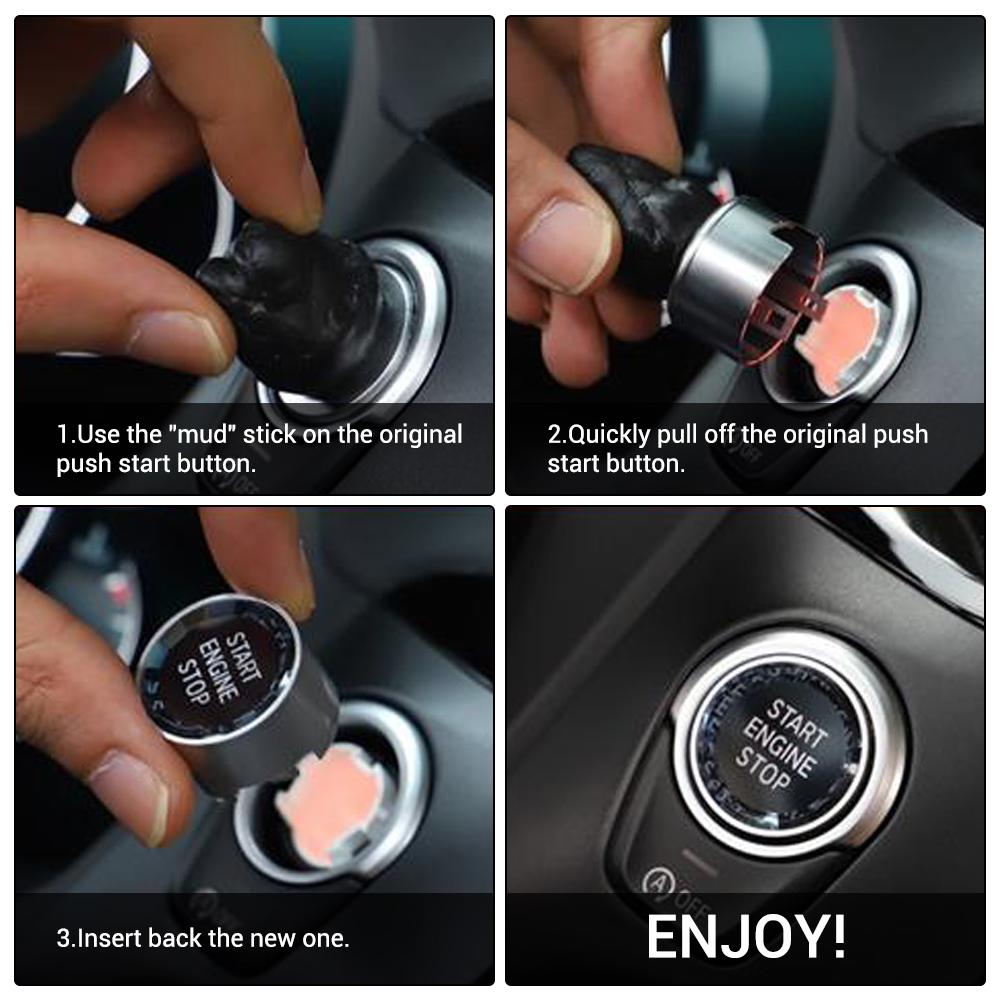 1.Use the "mud" stick on the original push start button.

2.Quickly pull off the original push start button.

START
ENGINE
STOP

3.Insert back the new one.

START
ENGINE
STOP

A OFF

ENJOY!