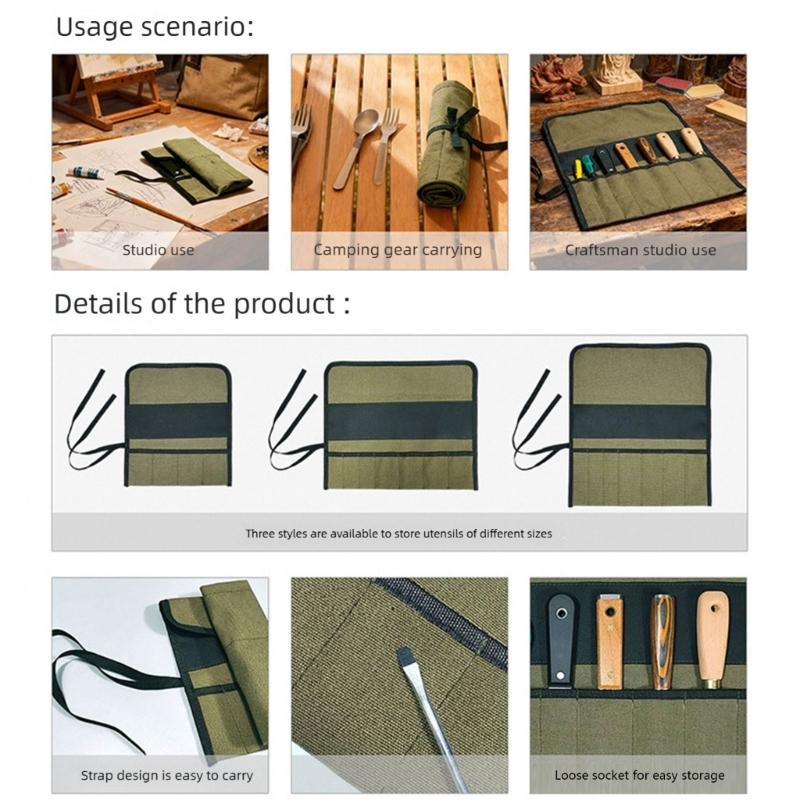 Usage scenario:

Studio use

Camping gear carrying

Craftsman studio use

Details of the product :

Three styles are available to store utensils of different sizes

Strap design is easy to carry

Loose socket for easy storage