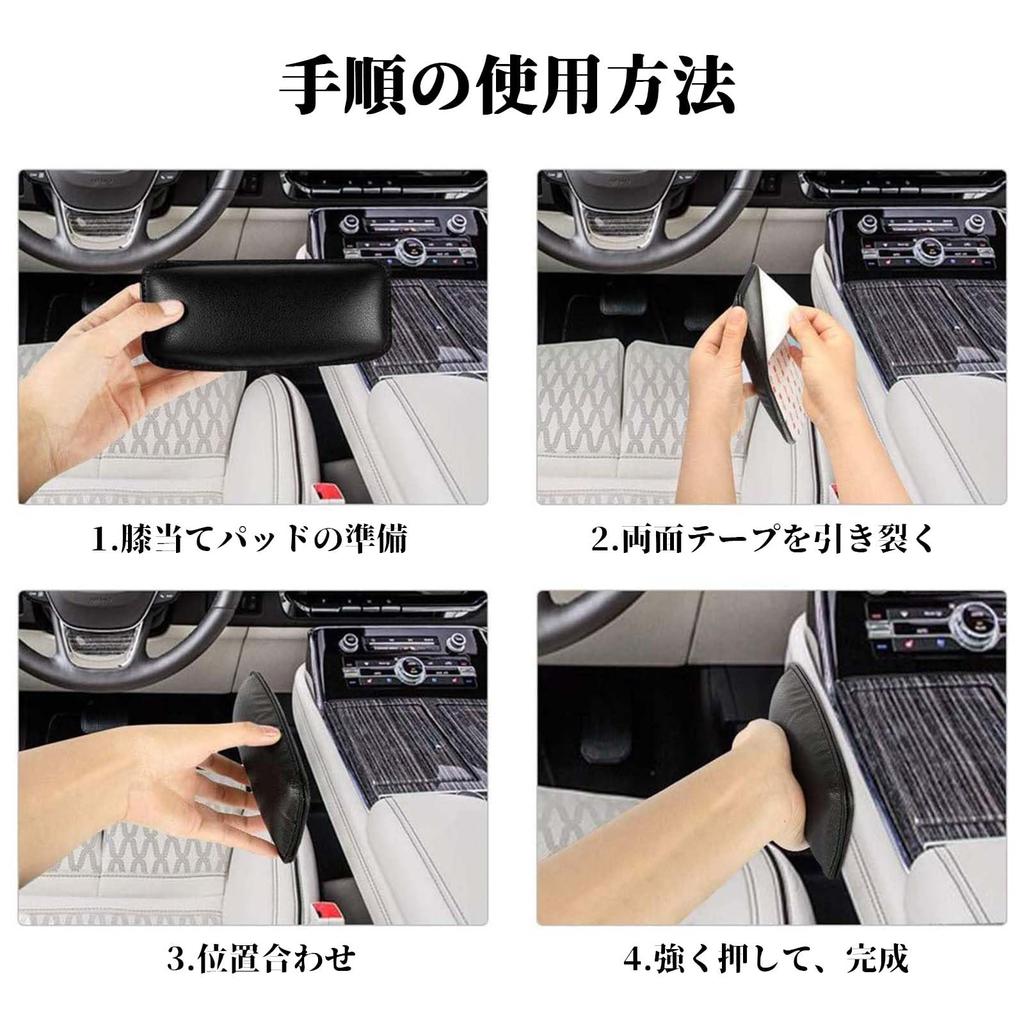 手順の使用方法

1.膝当てパッドの準備

2.両面テープを引き裂く

3.位置合わせ

4.強く押して、完成