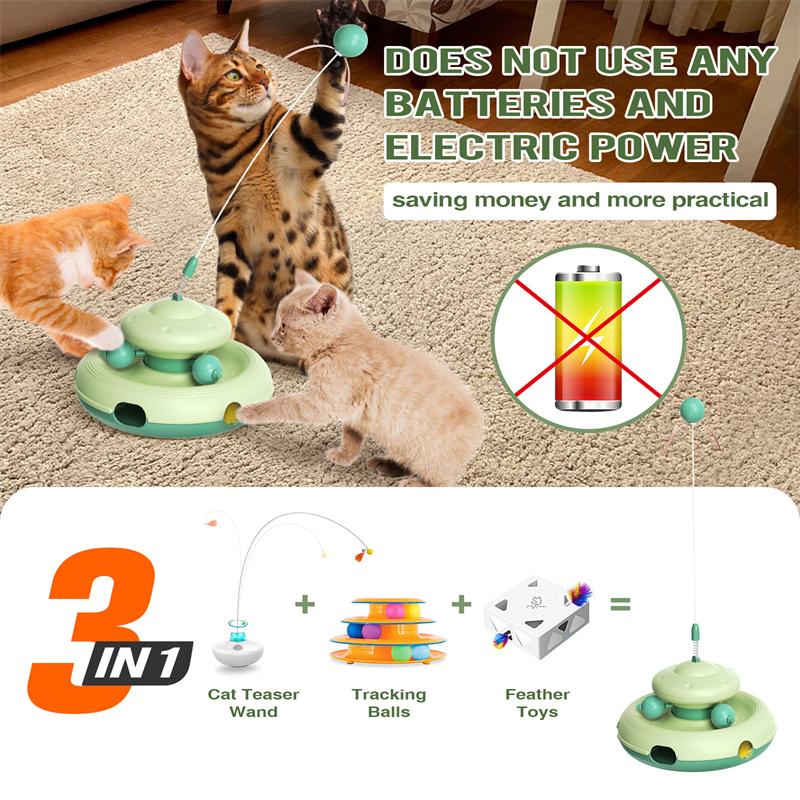 DOES NOT USE ANY BATTERIES AND ELECTRIC POWER

saving money and more practical

3 IN 1

Cat Teaser Wand

+

Tracking Balls

+

Feather Toys

=