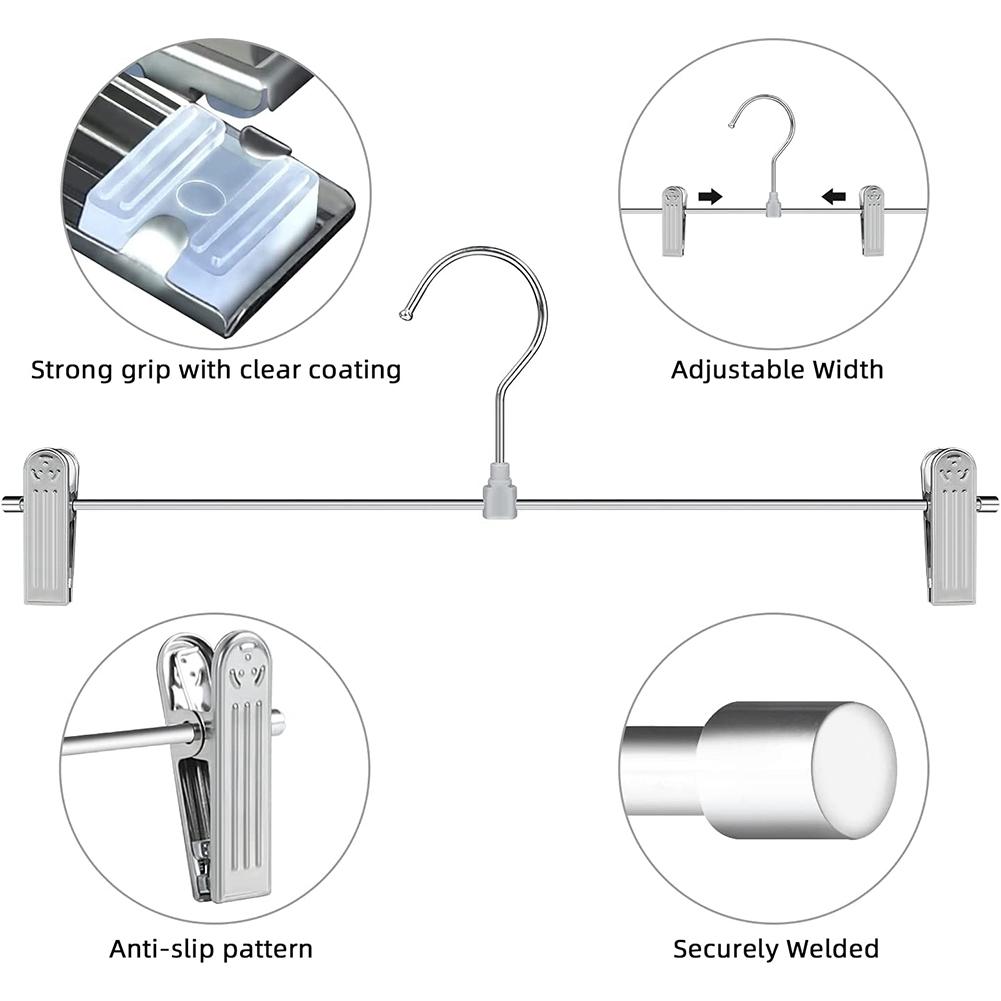 Strong grip with clear coating

Adjustable Width

Anti-slip pattern

Securely Welded