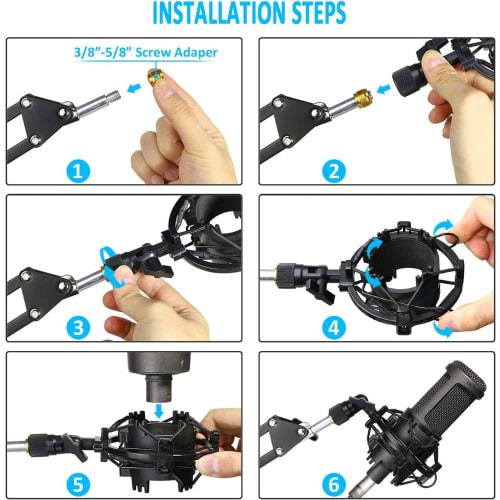 INSTALLATION STEPS

3/8"-5/8" Screw Adaper

1

2

3

4

5

6