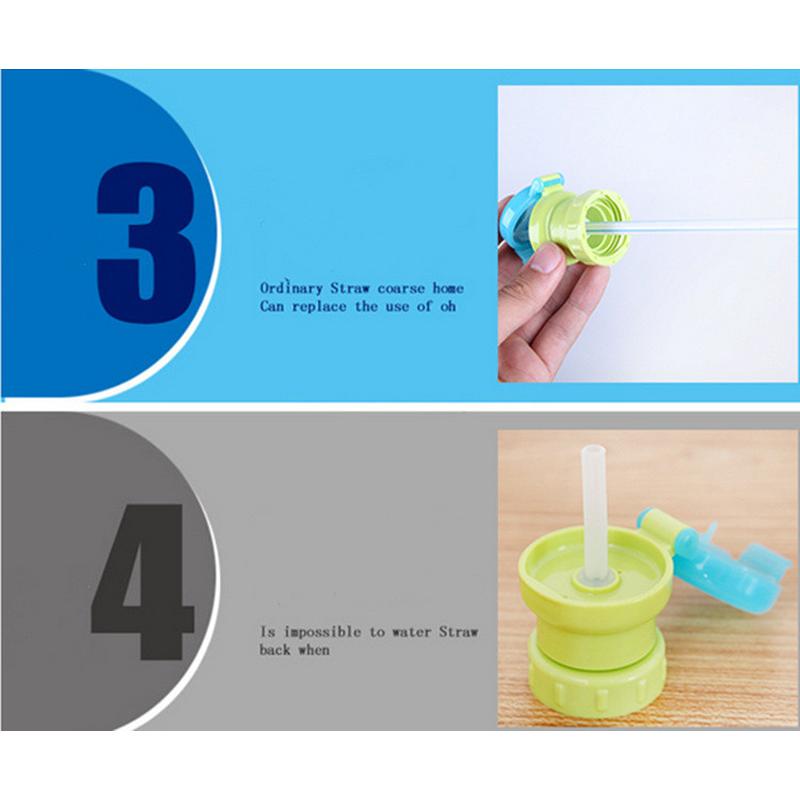 3

Ordinary Straw coarse home
Can replace the use of oh

4

Is impossible to water Straw
back when