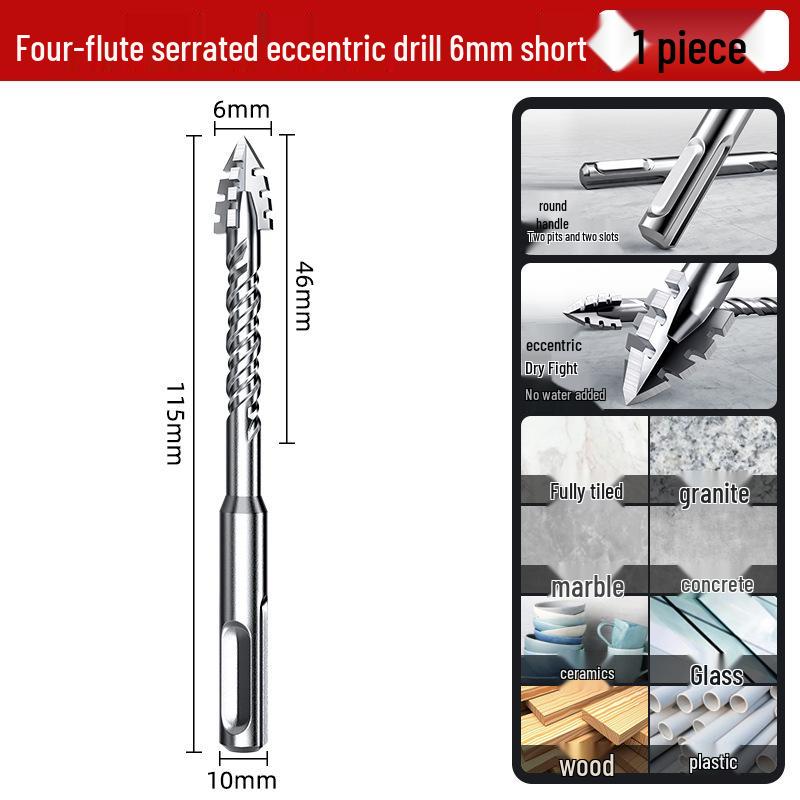 Four-flute serrated eccentric drill 6mm short 1 piece

6mm
46mm
115mm
10mm

round handle
Two pits and two slots

eccentric
Dry Fight
No water added

Fully tiled
granite
marble
concrete
ceramics
Glass
wood
plastic