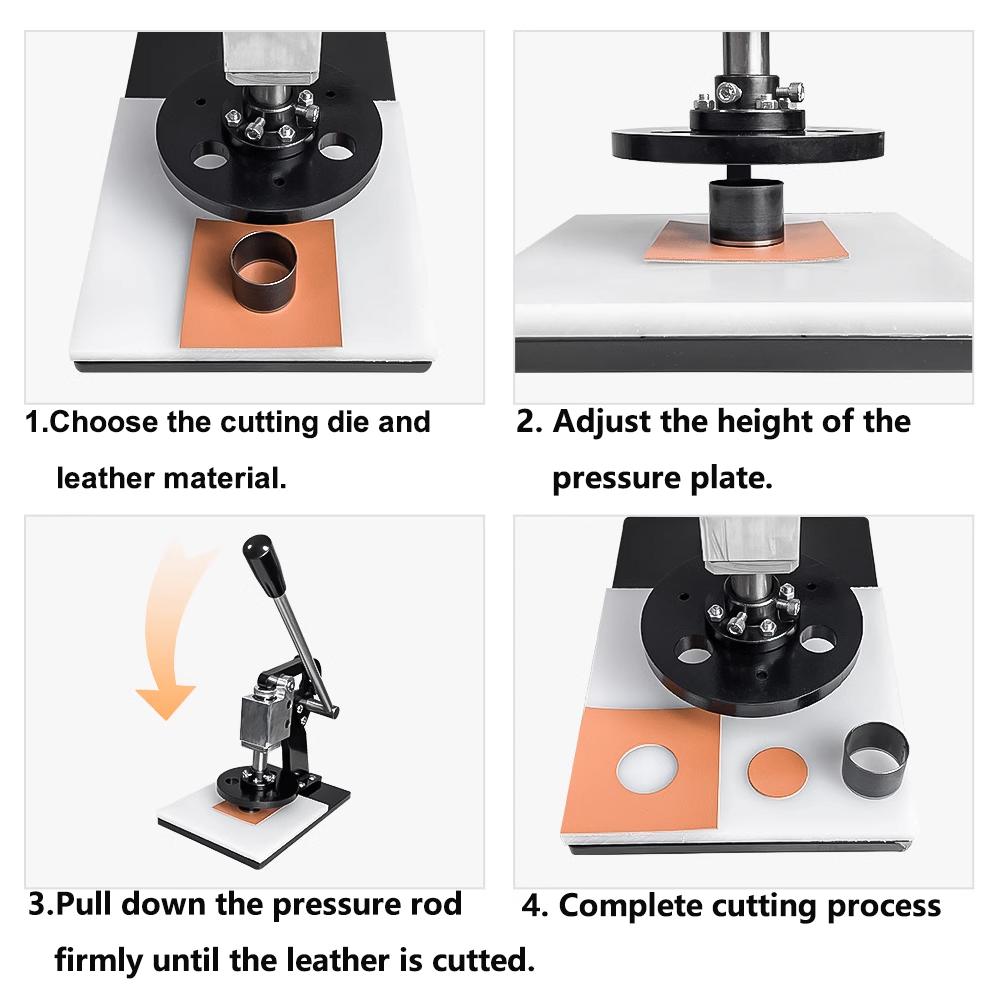 1.Choose the cutting die and leather material.

2. Adjust the height of the pressure plate.

3.Pull down the pressure rod firmly until the leather is cutted.

4. Complete cutting process