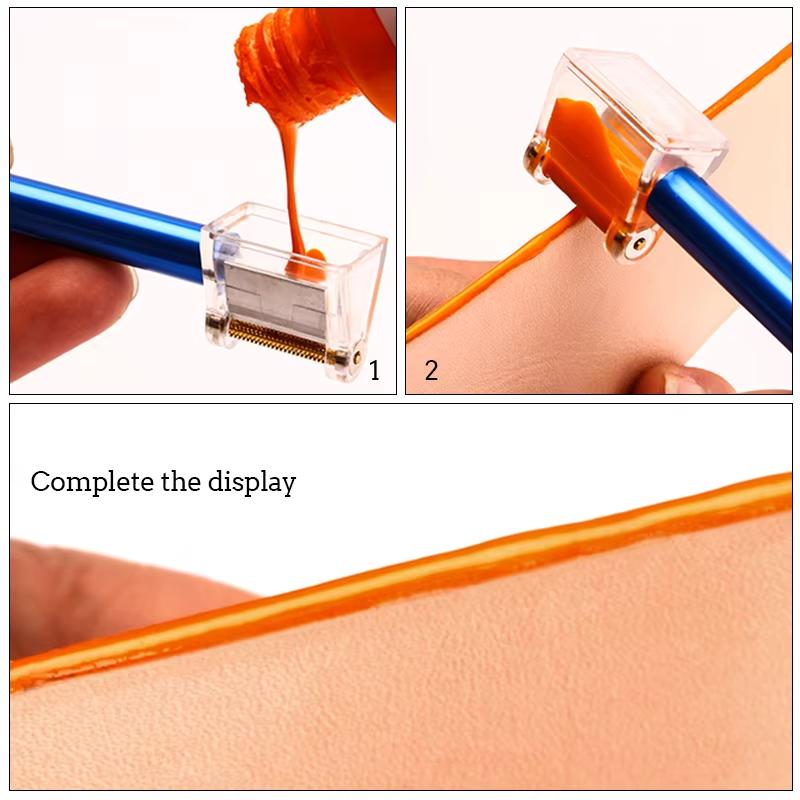 1

2

Complete the display