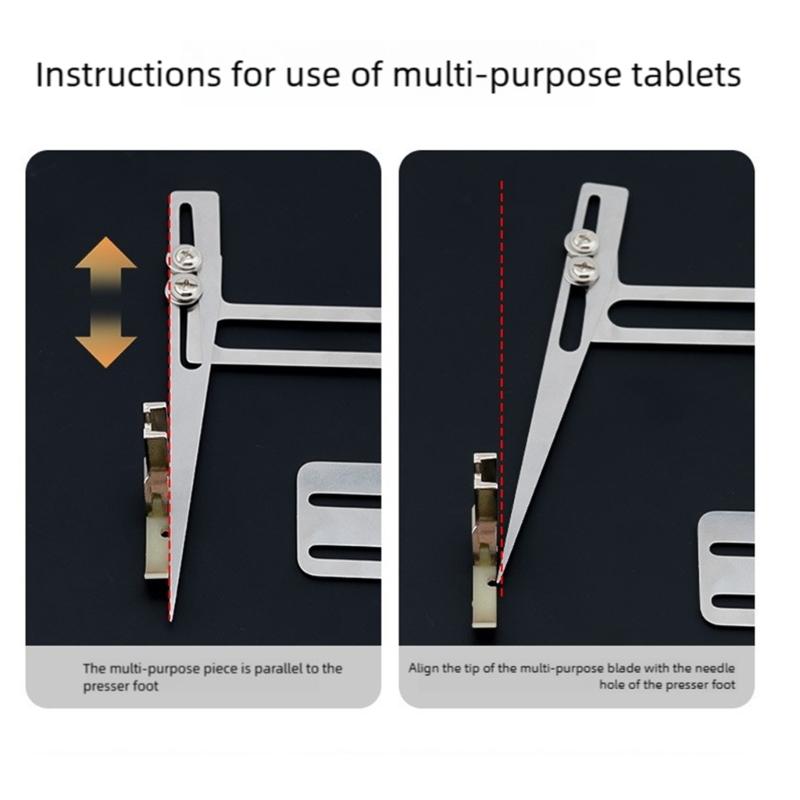 Instructions for use of multi-purpose tablets

The multi-purpose piece is parallel to the presser foot

Align the tip of the multi-purpose blade with the needle hole of the presser foot