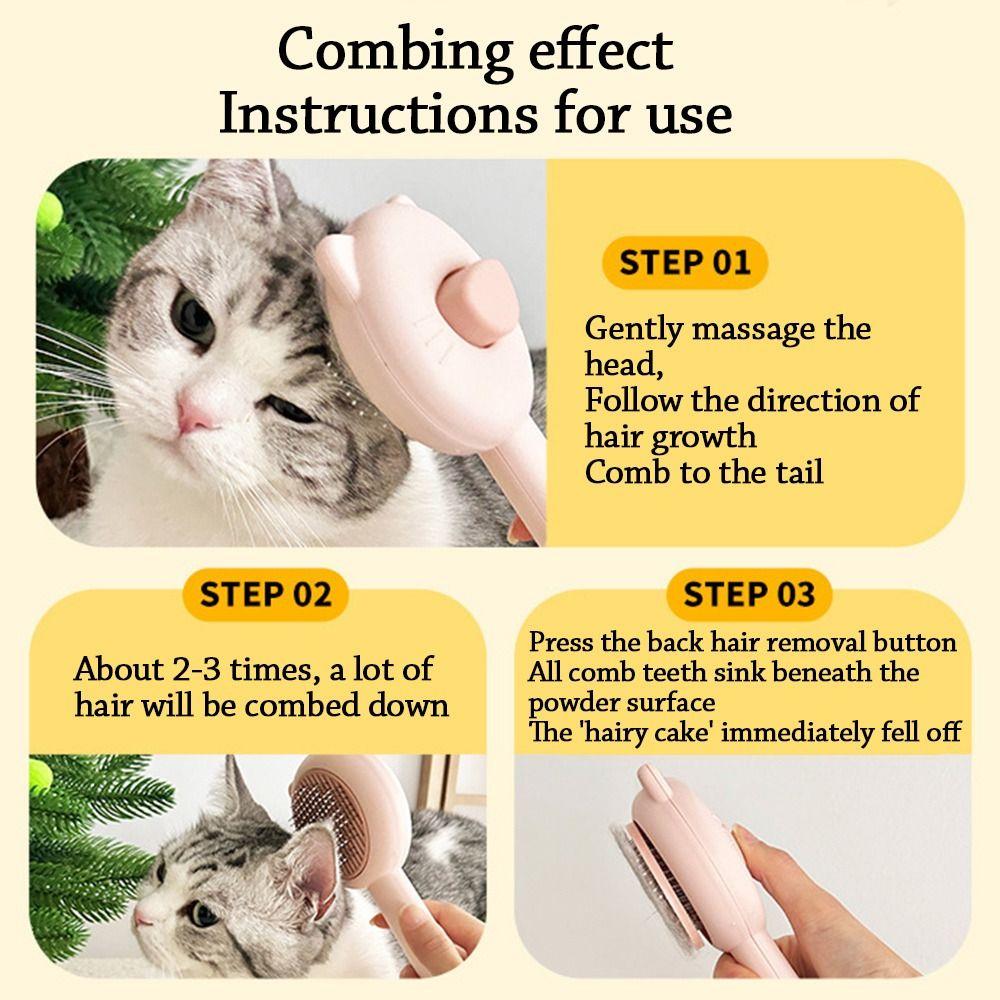 Combing effect
Instructions for use

STEP 01

Gently massage the head,
Follow the direction of hair growth
Comb to the tail

STEP 02

About 2-3 times, a lot of hair will be combed down

STEP 03

Press the back hair removal button
All comb teeth sink beneath the powder surface
The 'hairy cake' immediately fell off