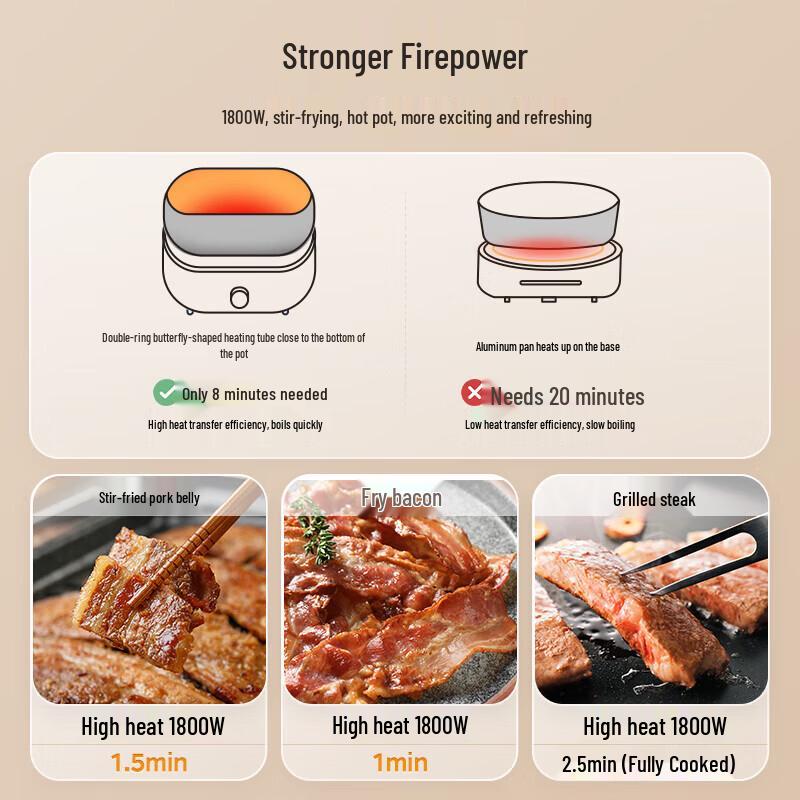 Stronger Firepower

1800W, stir-frying, hot pot, more exciting and refreshing

Double-ring butterfly-shaped heating tube close to the bottom of the pot

Only 8 minutes needed

High heat transfer efficiency, boils quickly

Aluminum pan heats up on the base

Needs 20 minutes

Low heat transfer efficiency, slow boiling

Stir-fried pork belly

High heat 1800W

1.5min

Fry bacon

High heat 1800W

1min

Grilled steak

High heat 1800W

2.5min (Fully Cooked)